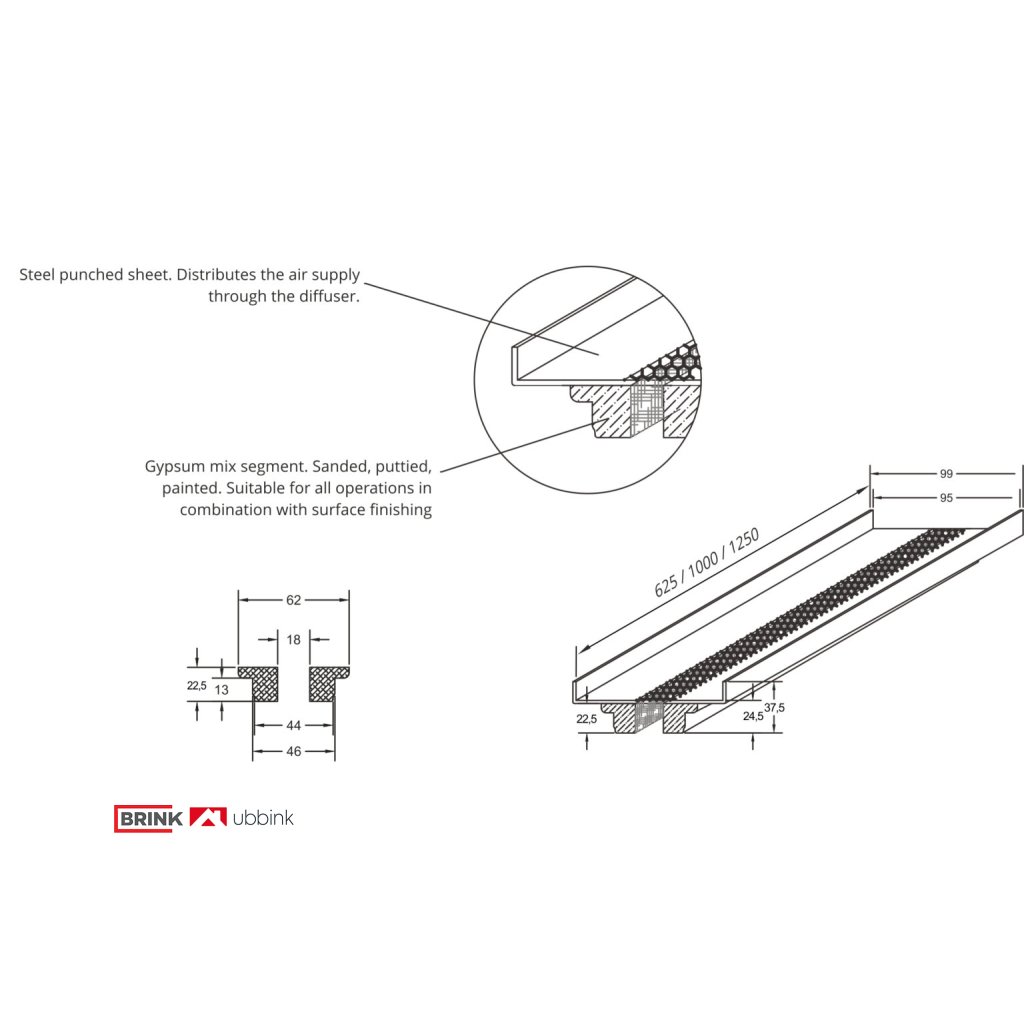 Steel punched sheet. Distributes the air supply through the diffuser.

Gypsum mix segment. Sanded, puttied, painted. Suitable for all operations in combination with surface finishing

62
18
22,5
13
44
46

99
95
625 / 1000 / 1250
22,5
24,5
37,5

BRINK ubbink