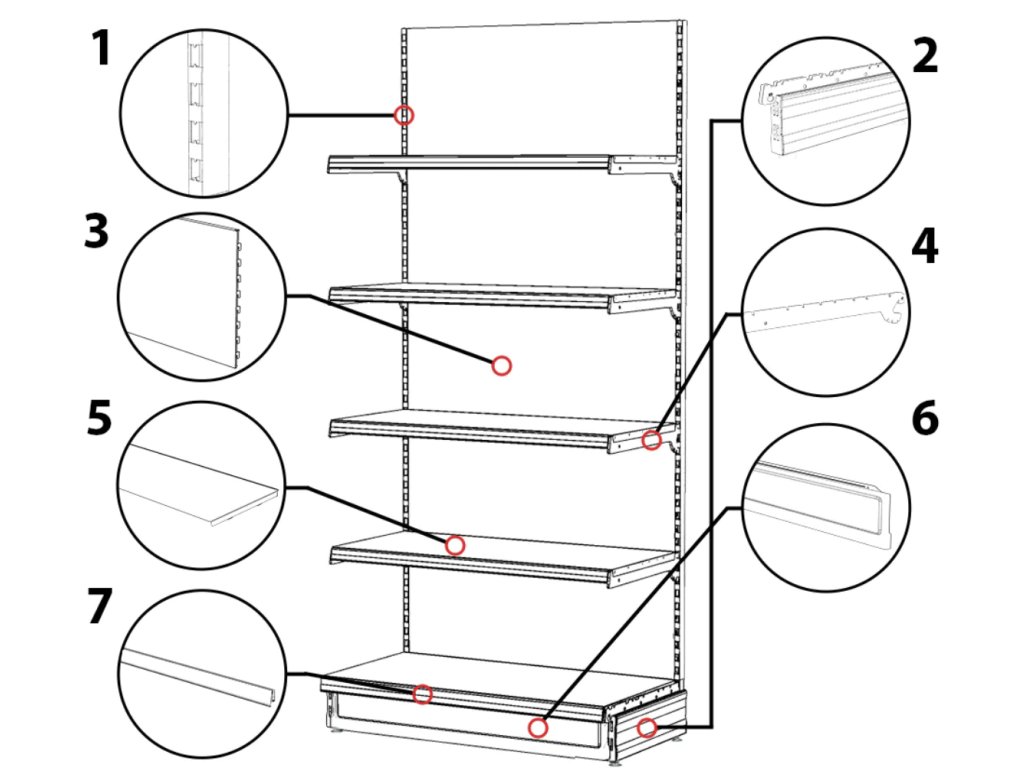 1

2

3

4

5

6

7