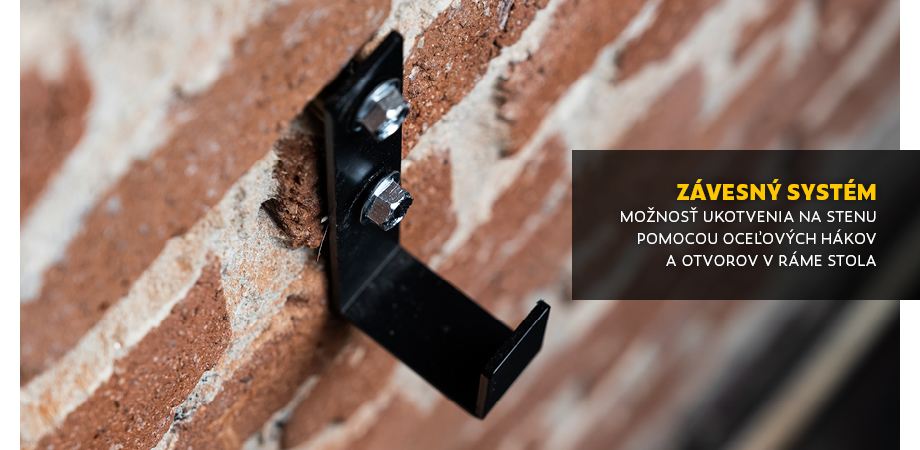 ZÁVESNÝ SYSTÉM
MOŽNOSŤ UKOTVENIA NA STENU POMOCOU OCEĽOVÝCH HÁKOV A OTVOROV V RÁME STOLA