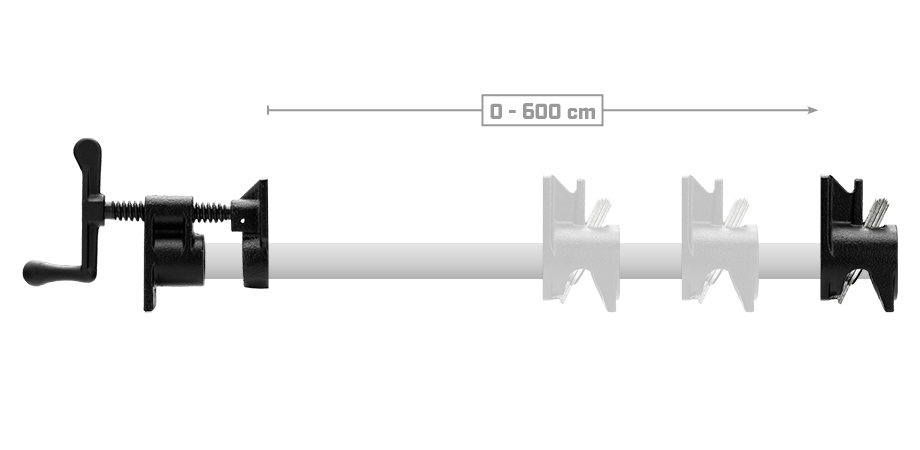 0 - 600 cm