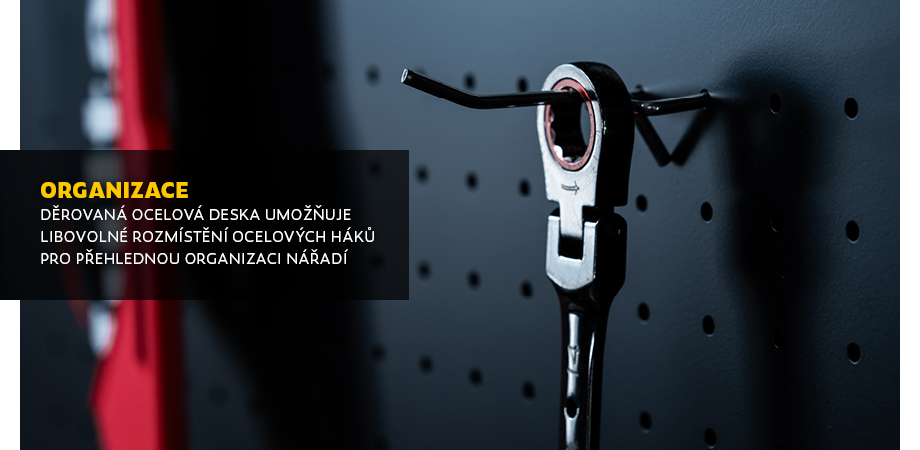 ORGANIZACE
DĚROVANÁ OCELOVÁ DESKA UMOŽŇUJE LIBOVOLNÉ ROZMÍSTĚNÍ OCELOVÝCH HÁKŮ PRO PŘEHLEDNOU ORGANIZACI NÁŘADÍ