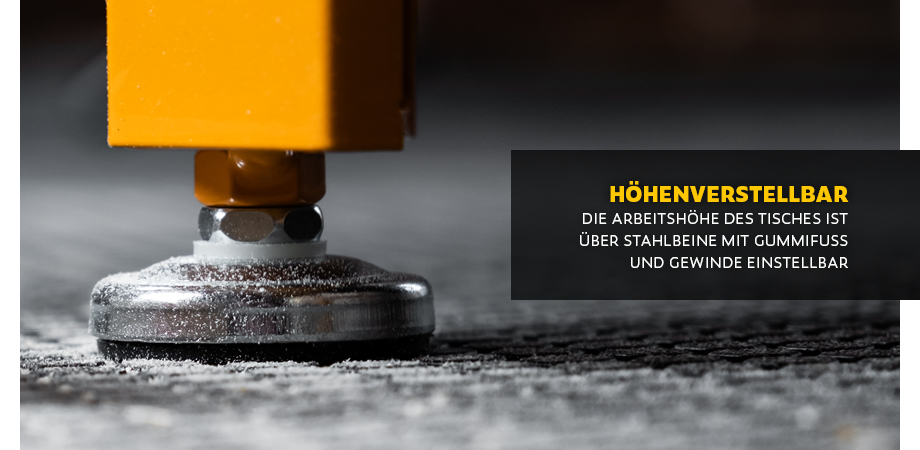 HÖHENVERSTELLBAR
DIE ARBEITSHÖHE DES TISCHES IST ÜBER STAHLBEINE MIT GUMMIFUSS UND GEWINDE EINSTELLBAR