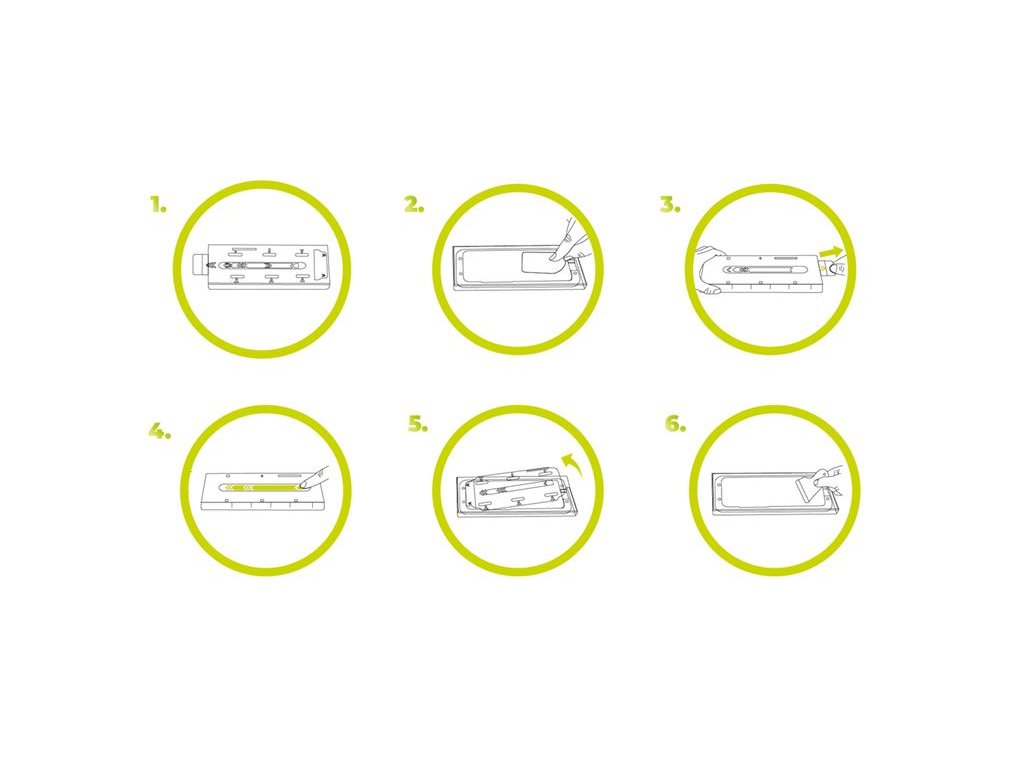 1.

2.

3.

4.

5.

6.