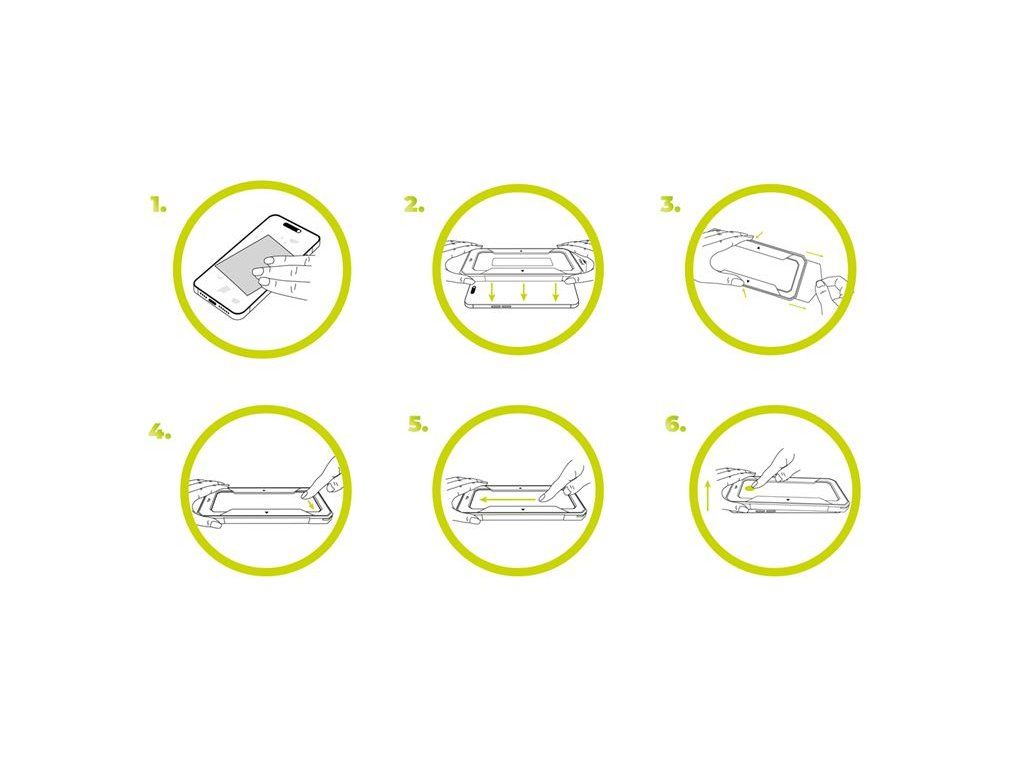 1.

2.

3.

4.

5.

6.