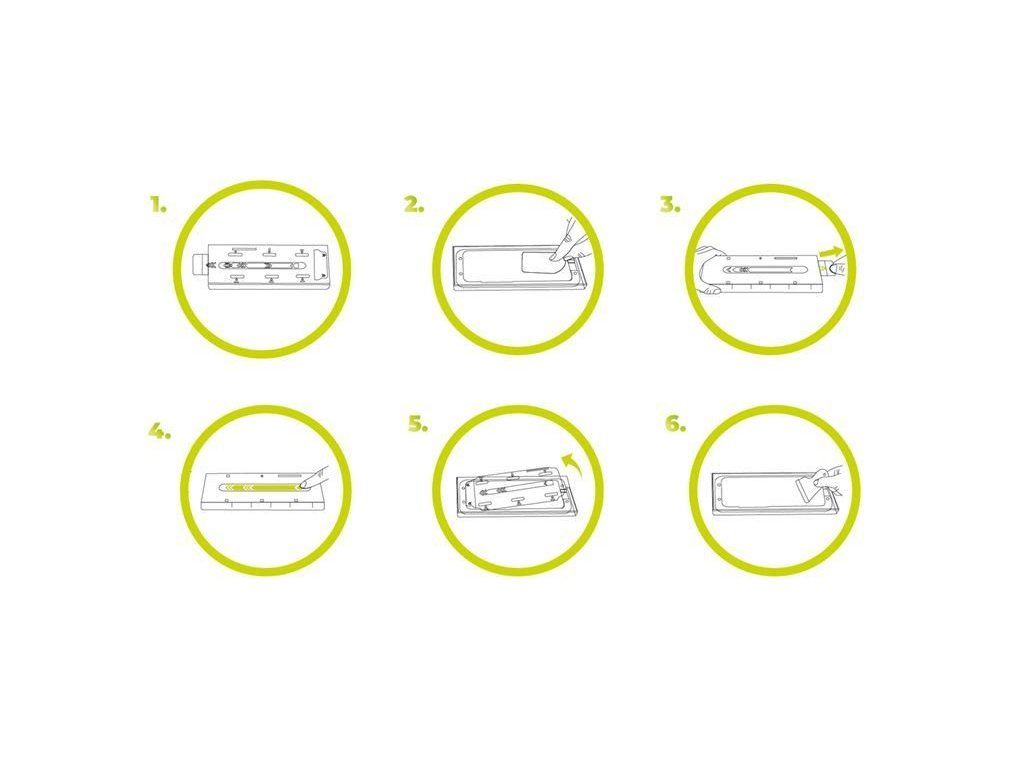 1.

2.

3.

4.

5.

6.