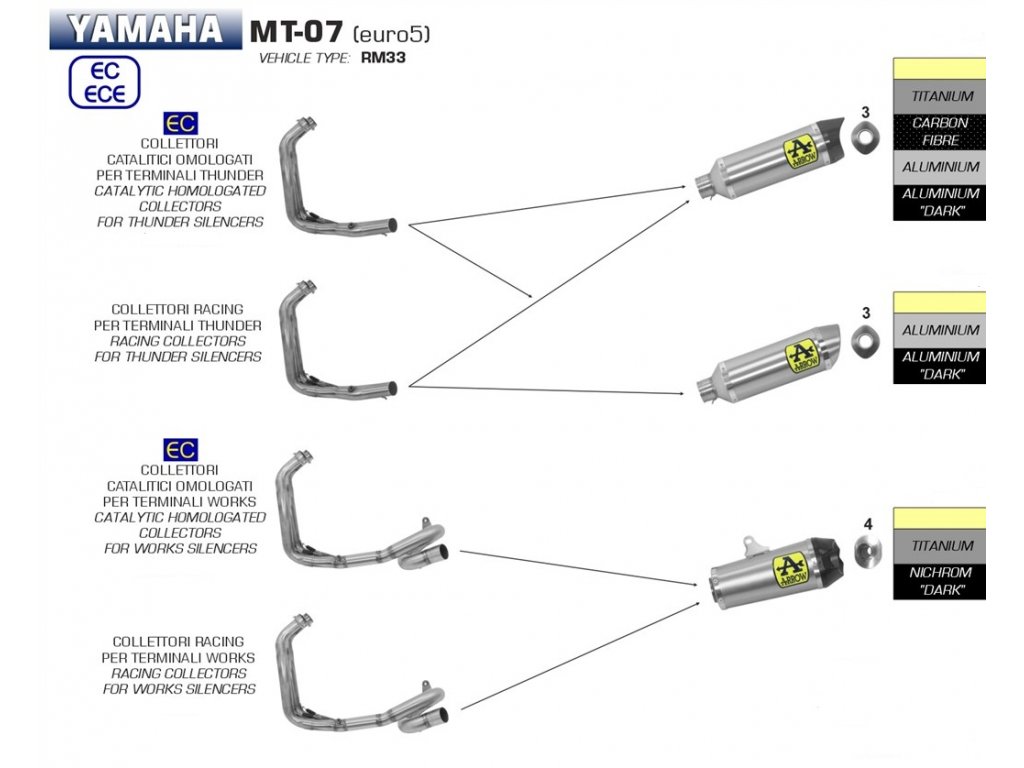 YAMAHA MT-07 (euro5)
VEHICLE TYPE: RM33

EC
ECE

EC
COLLETTORI CATALITICI OMOLOGATI PER TERMINALI THUNDER
CATALYTIC HOMOLOGATED COLLECTORS FOR THUNDER SILENCERS

COLLETTORI RACING PER TERMINALI THUNDER
RACING COLLECTORS FOR THUNDER SILENCERS

EC
COLLETTORI CATALITICI OMOLOGATI PER TERMINALI WORKS
CATALYTIC HOMOLOGATED COLLECTORS FOR WORKS SILENCERS

COLLETTORI RACING PER TERMINALI WORKS
RACING COLLECTORS FOR WORKS SILENCERS

ARROW

3

TITANIUM
CARBON FIBRE
ALUMINIUM
ALUMINIUM "DARK"

ARROW

3

ALUMINIUM
ALUMINIUM "DARK"

ARROW

4

TITANIUM
NICHROM "DARK"