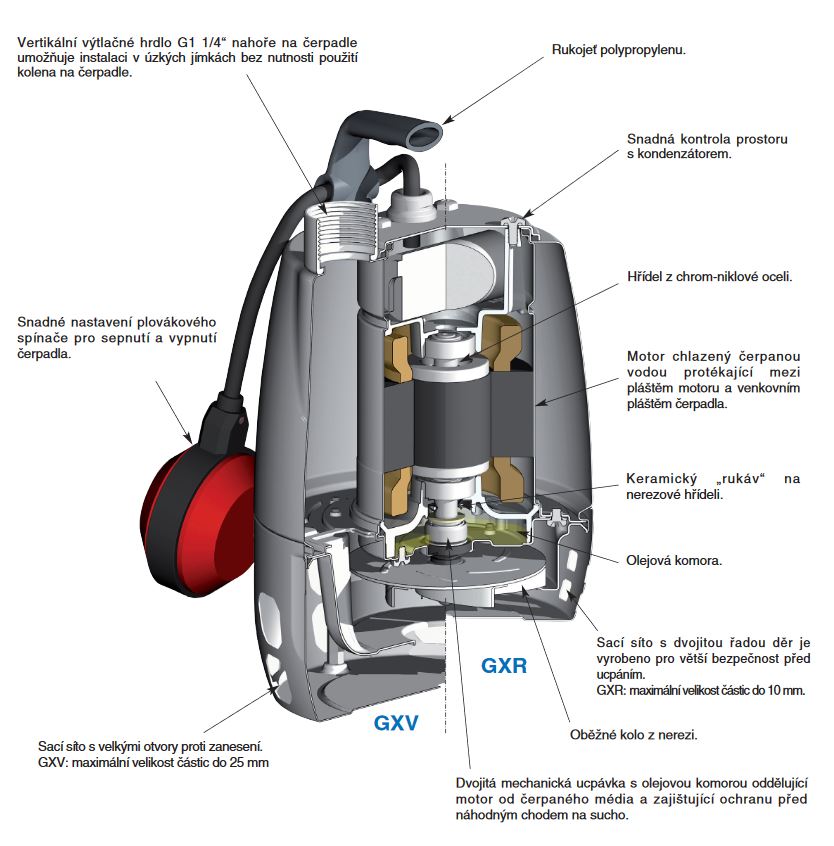 Vertikální výtlačné hrdlo G1 1/4“ nahoře na čerpadle umožňuje instalaci v úzkých jímkách bez nutnosti použití kolena na čerpadle.

Rukojeť polypropylenu.

Snadná kontrola prostoru s kondenzátorem.

Hřídel z chrom-niklové oceli.

Snadné nastavení plovákového spínače pro sepnutí a vypnutí čerpadla.

Motor chlazený čerpanou vodou protékající mezi pláštěm motoru a venkovním pláštěm čerpadla.

Keramický „rukáv“ na nerezové hřídeli.

Olejová komora.

Sací síto s dvojitou řadou děr je vyrobeno pro větší bezpečnost před ucpáním.
GXR: maximální velikost částic do 10 mm.

GXR

GXV

Sací síto s velkými otvory proti zanesení.
GXV: maximální velikost částic do 25 mm

Oběžné kolo z nerezi.

Dvojitá mechanická ucpávka s olejovou komorou oddělující motor od čerpaného média a zajištující ochranu před náhodným chodem na sucho.