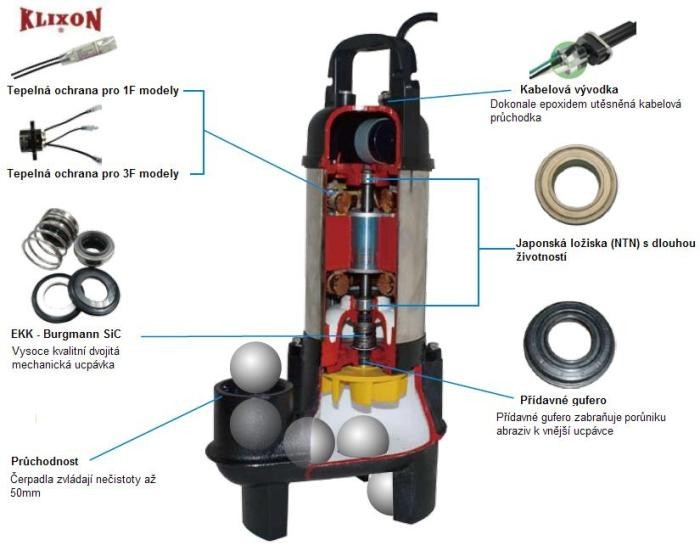 KLIXON

Tepelná ochrana pro 1F modely

Tepelná ochrana pro 3F modely

EKK - Burgmann SiC
Vysoce kvalitní dvojitá mechanická ucpávka

Průchodnost
Čerpadla zvládají nečistoty až 50mm

Kabelová vývodka
Dokonale epoxidem utěsněná kabelová průchodka

Japonská ložiska (NTN) s dlouhou životností

Přídavné gufero
Přídavné gufero zabraňuje porůniku abraziv k vnější ucpávce