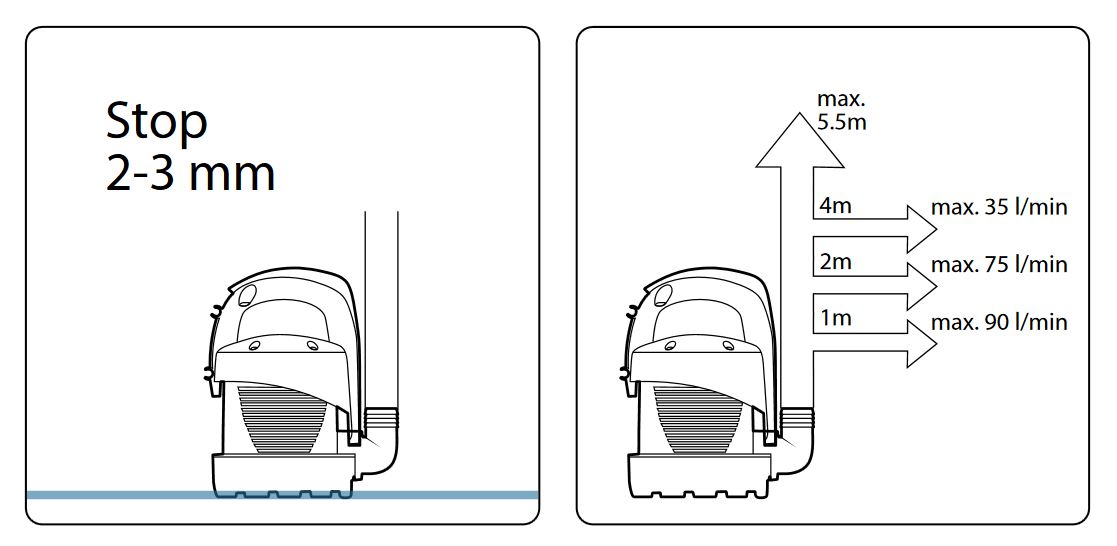 Stop
2-3 mm

max.
5.5m

4m
max. 35 l/min

2m
max. 75 l/min

1m
max. 90 l/min