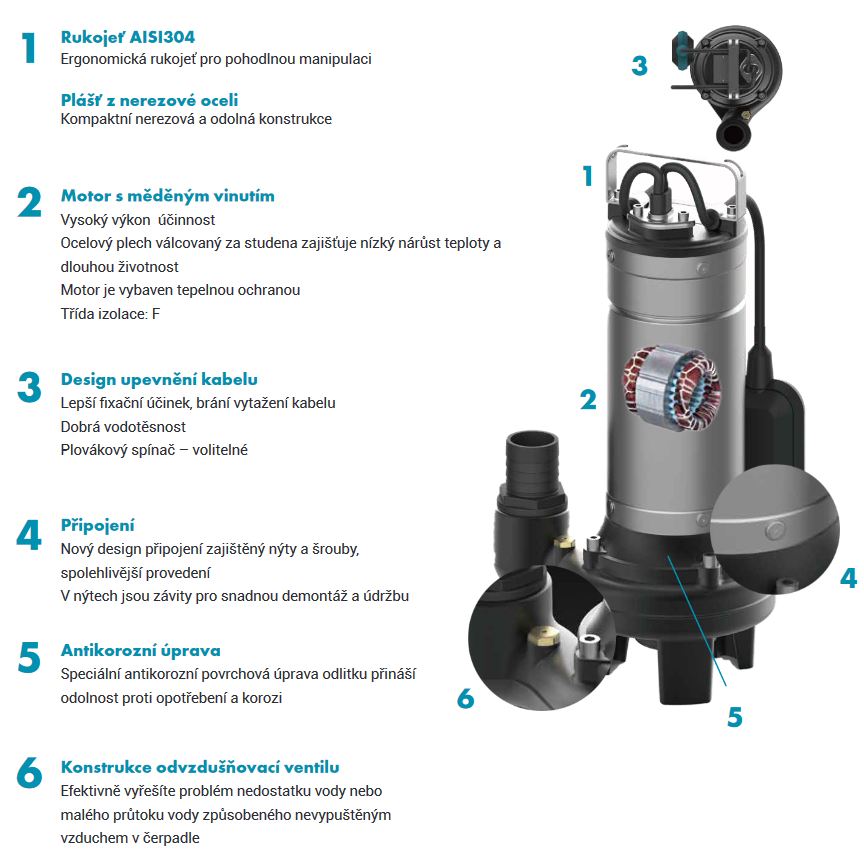 1 Rukojeť AISI304
Ergonomická rukojeť pro pohodlnou manipulaci

Plášť z nerezové oceli
Kompaktní nerezová a odolná konstrukce

2 Motor s měděným vinutím
Vysoký výkon účinnost
Ocelový plech válcovaný za studena zajišťuje nízký nárůst teploty a dlouhou životnost
Motor je vybaven tepelnou ochranou
Třída izolace: F

3 Design upevnění kabelu
Lepší fixační účinek, brání vytažení kabelu
Dobrá vodotěsnost
Plovákový spínač – volitelné

4 Připojení
Nový design připojení zajištěný nýty a šrouby, spolehlivější provedení
V nýtech jsou závity pro snadnou demontáž a údržbu

5 Antikorozní úprava
Speciální antikorozní povrchová úprava odlitku přináší odolnost proti opotřebení a korozi

6 Konstrukce odvzdušňovací ventilu
Efektivně vyřešíte problém nedostatku vody nebo malého průtoku vody způsobeného nevypuštěným vzduchem v čerpadle

3
1
2
4
6
5