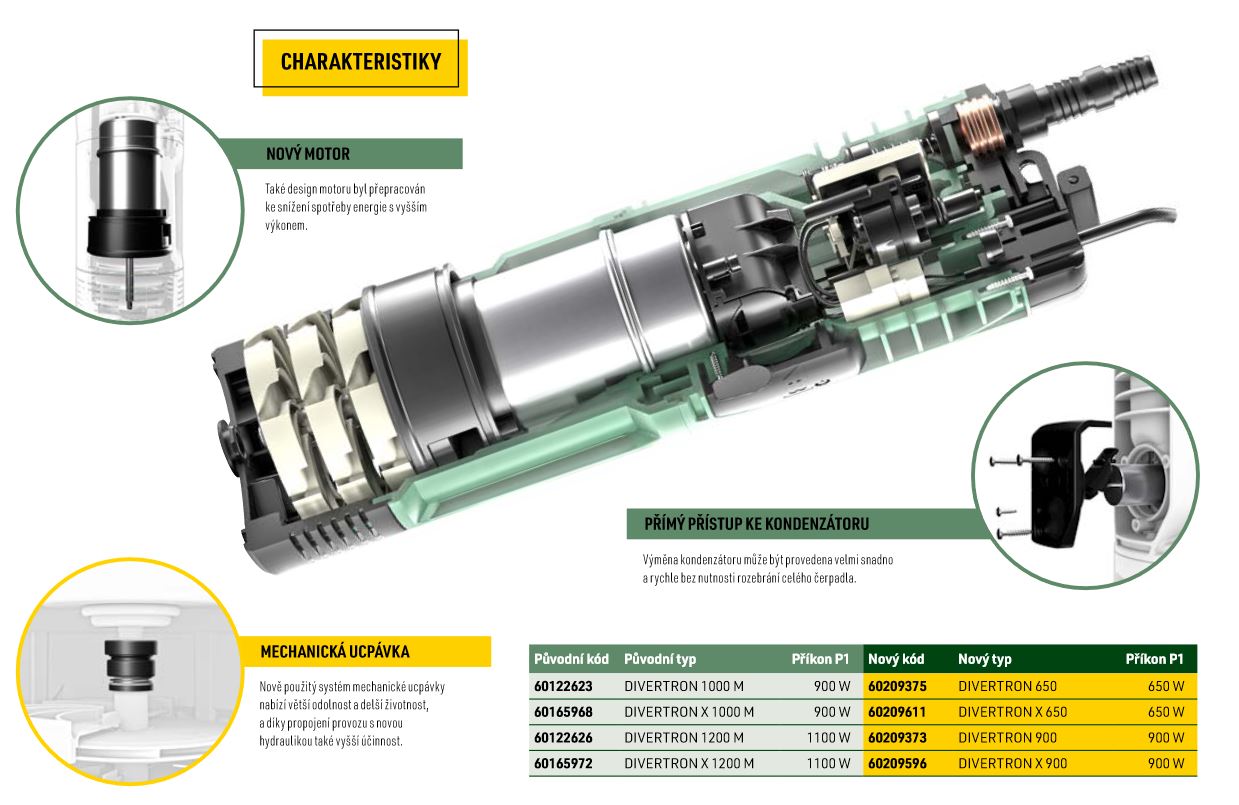 CHARAKTERISTIKY

NOVÝ MOTOR

Také design motoru byl přepracován ke snížení spotřeby energie s vyšším výkonem.

PŘÍMÝ PŘÍSTUP KE KONDENZÁTORU

Výměna kondenzátoru může být provedena velmi snadno a rychle bez nutnosti rozebrání celého čerpadla.

MECHANICKÁ UCPÁVKA

Nově použitý systém mechanické ucpávky nabízí větší odolnost a delší životnost, a díky propojení provozu s novou hydraulikou také vyšší účinnost.

| Původní kód | Původní typ | Příkon P1 | Nový kód | Nový typ | Příkon P1 |
|---|---|---|---|---|---|
| 60122623 | DIVERTRON 1000 M | 900 W | 60209375 | DIVERTRON 650 | 650 W |
| 60165968 | DIVERTRON X 1000 M | 900 W | 60209611 | DIVERTRON X 650 | 650 W |
| 60122626 | DIVERTRON 1200 M | 1100 W | 60209373 | DIVERTRON 900 | 900 W |
| 60165972 | DIVERTRON X 1200 M | 1100 W | 60209596 | DIVERTRON X 900 | 900 W |