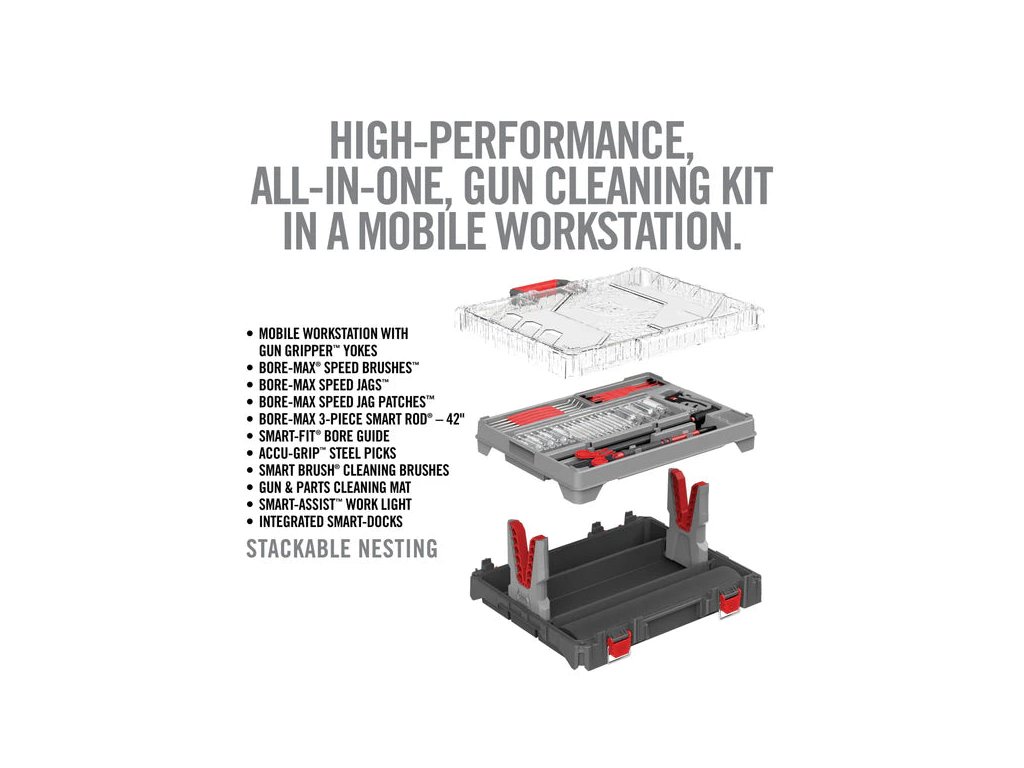 HIGH-PERFORMANCE, ALL-IN-ONE, GUN CLEANING KIT IN A MOBILE WORKSTATION.

• MOBILE WORKSTATION WITH GUN GRIPPER™ YOKES
• BORE-MAX® SPEED BRUSHES™
• BORE-MAX SPEED JAGS™
• BORE-MAX SPEED JAG PATCHES™
• BORE-MAX 3-PIECE SMART ROD® – 42"
• SMART-FIT® BORE GUIDE
• ACCU-GRIP™ STEEL PICKS
• SMART BRUSH® CLEANING BRUSHES
• GUN & PARTS CLEANING MAT
• SMART-ASSIST™ WORK LIGHT
• INTEGRATED SMART-DOCKS

STACKABLE NESTING