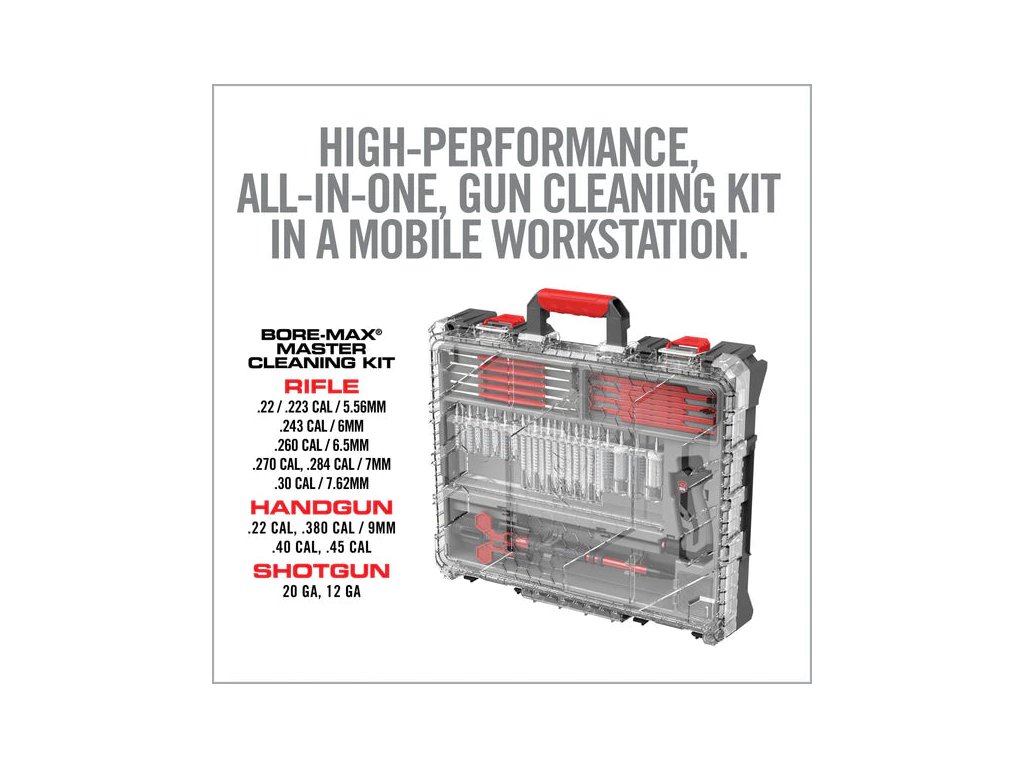 HIGH-PERFORMANCE, ALL-IN-ONE, GUN CLEANING KIT IN A MOBILE WORKSTATION.

BORE-MAX® MASTER CLEANING KIT

RIFLE
.22 / .223 CAL / 5.56MM
.243 CAL / 6MM
.260 CAL / 6.5MM
.270 CAL, .284 CAL / 7MM
.30 CAL / 7.62MM

HANDGUN
.22 CAL, .380 CAL / 9MM
.40 CAL, .45 CAL

SHOTGUN
20 GA, 12 GA