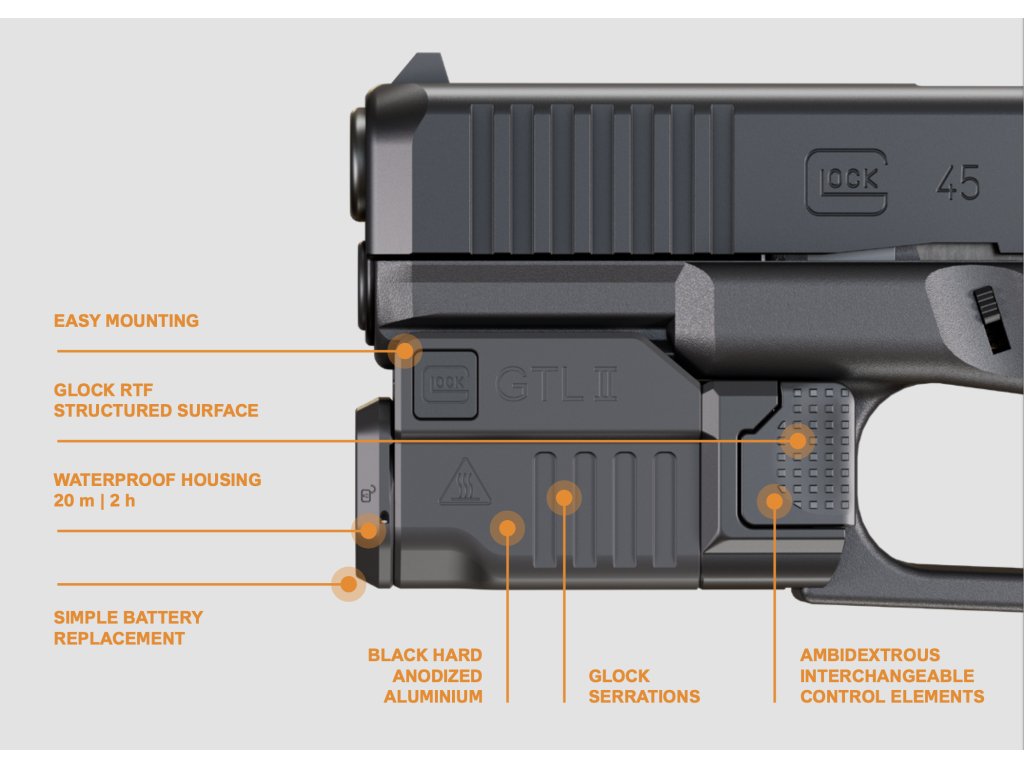 GLOCK 45

GLOCK GTL II

EASY MOUNTING

GLOCK RTF STRUCTURED SURFACE

WATERPROOF HOUSING 20 m | 2 h

SIMPLE BATTERY REPLACEMENT

BLACK HARD ANODIZED ALUMINIUM

GLOCK SERRATIONS

AMBIDEXTROUS INTERCHANGEABLE CONTROL ELEMENTS