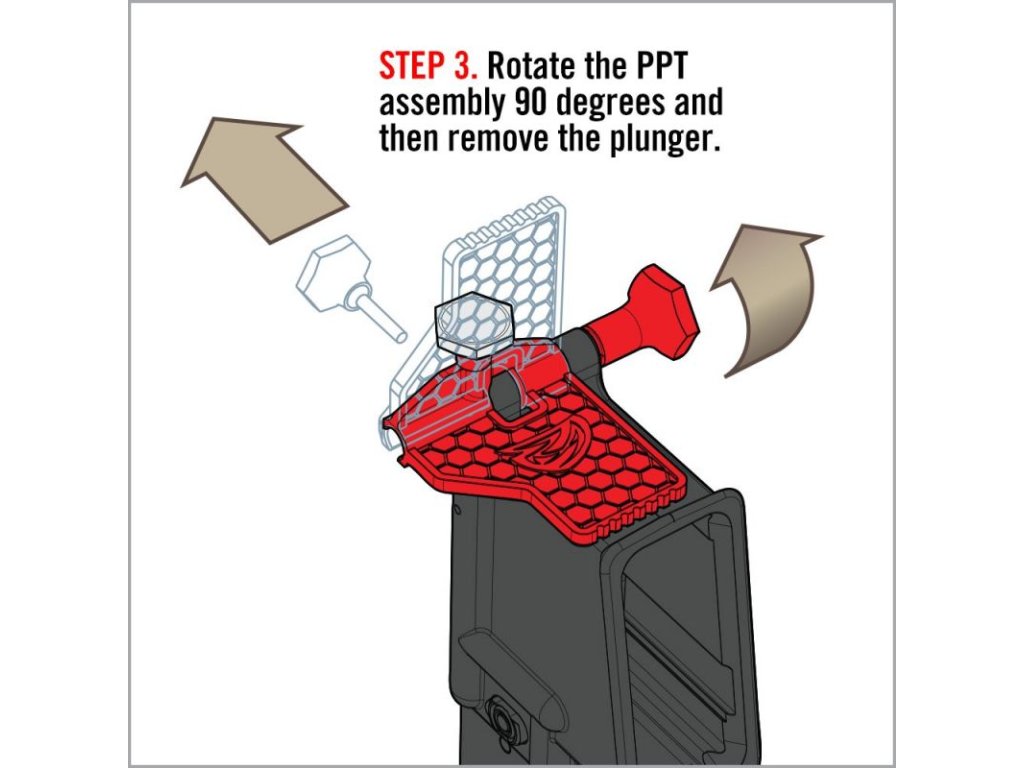 STEP 3. Rotate the PPT assembly 90 degrees and then remove the plunger.