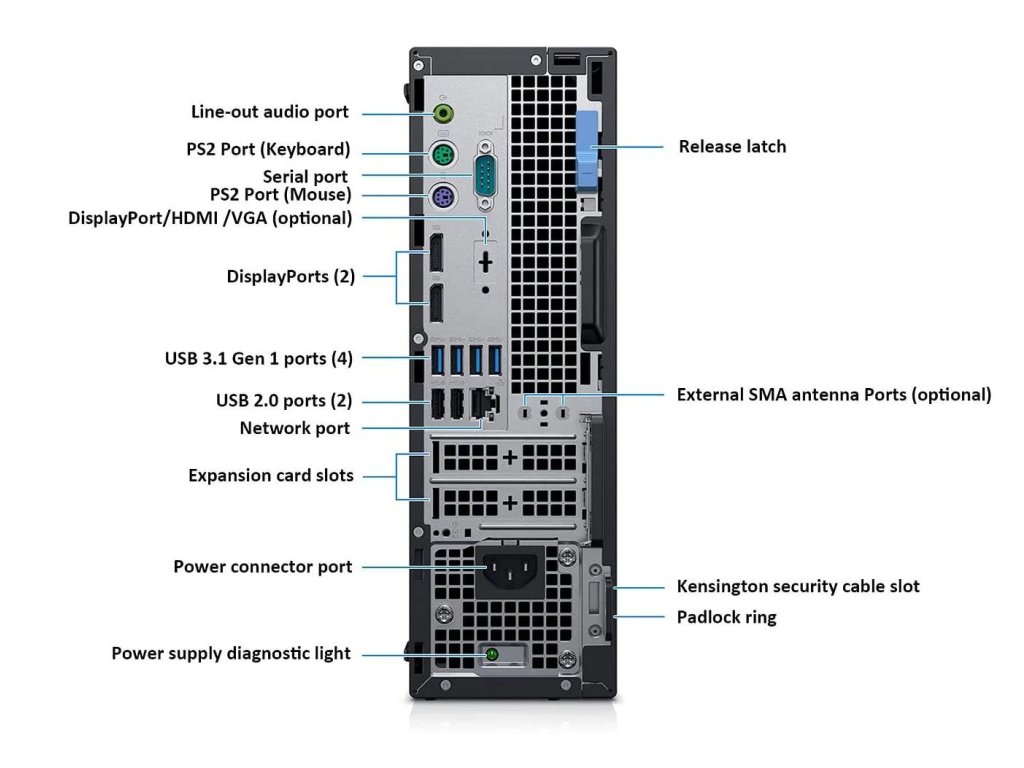 Line-out audio port
PS2 Port (Keyboard)
Serial port
PS2 Port (Mouse)
DisplayPort/HDMI /VGA (optional)
DisplayPorts (2)
USB 3.1 Gen 1 ports (4)
USB 2.0 ports (2)
Network port
Expansion card slots
Power connector port
Power supply diagnostic light

Release latch
External SMA antenna Ports (optional)
Kensington security cable slot
Padlock ring