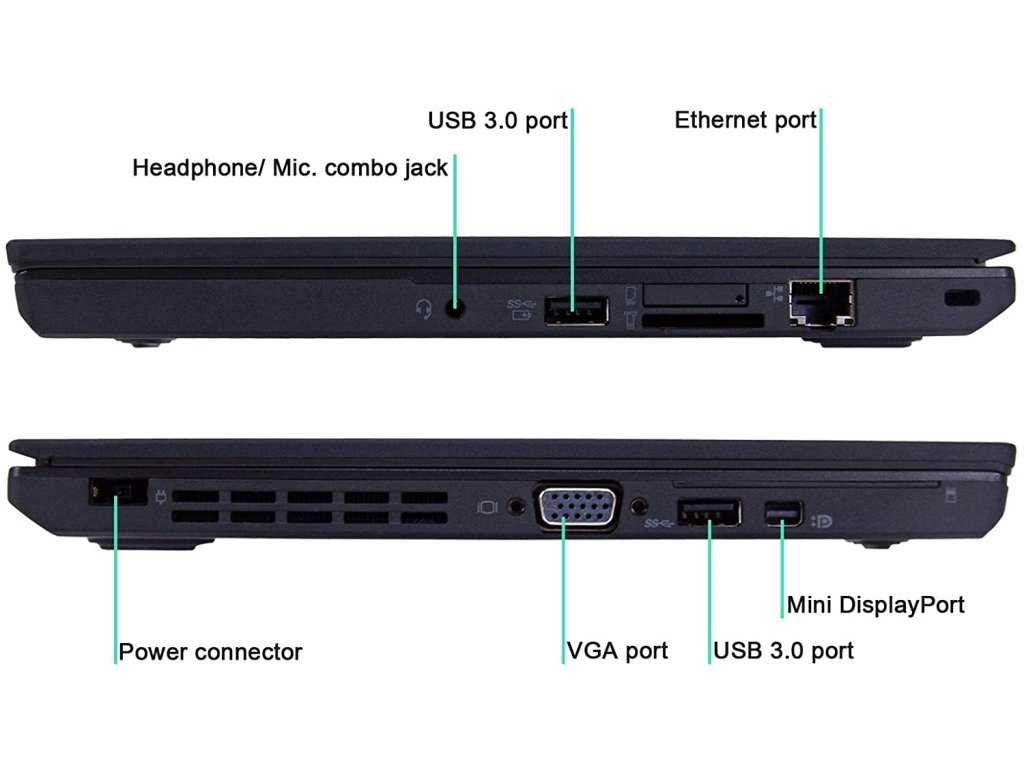 USB 3.0 port
Ethernet port
Headphone/ Mic. combo jack
Mini DisplayPort
Power connector
VGA port
USB 3.0 port