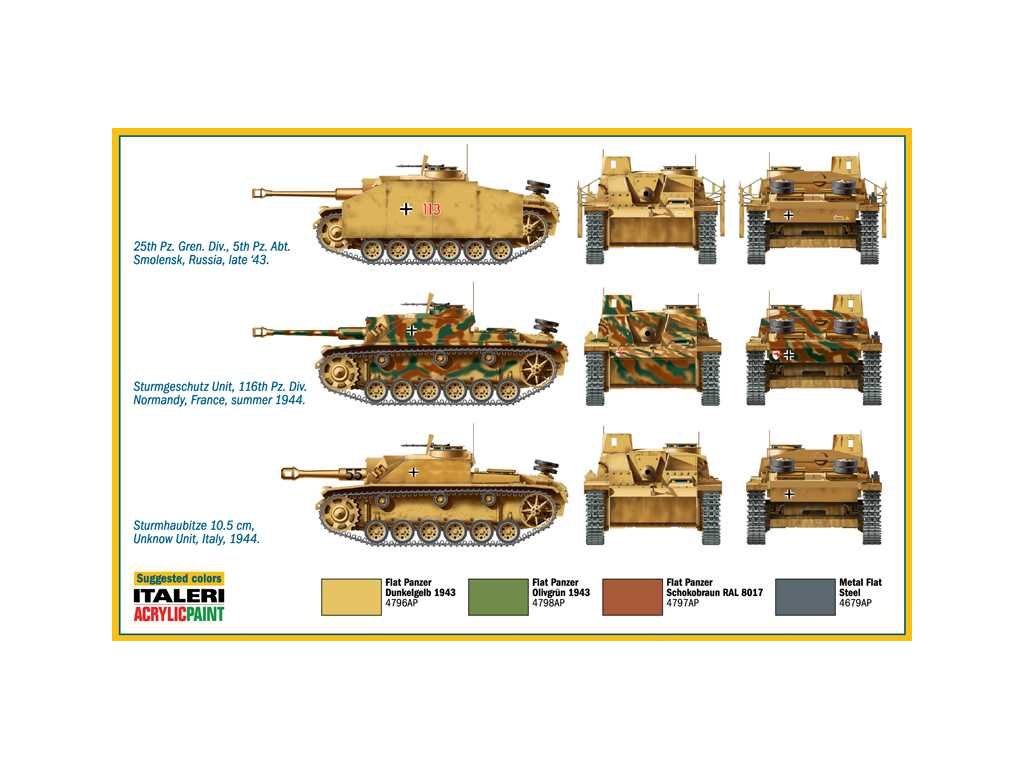 113

25th Pz. Gren. Div., 5th Pz. Abt.
Smolensk, Russia, late '43.

Sturmgeschutz Unit, 116th Pz. Div.
Normandy, France, summer 1944.

55

Sturmhaubitze 10.5 cm,
Unknow Unit, Italy, 1944.

Suggested colors
ITALERI
ACRYLICPAINT

Flat Panzer
Dunkelgelb 1943
4796AP

Flat Panzer
Olivgrün 1943
4798AP

Flat Panzer
Schokobraun RAL 8017
4797AP

Metal Flat
Steel
4679AP