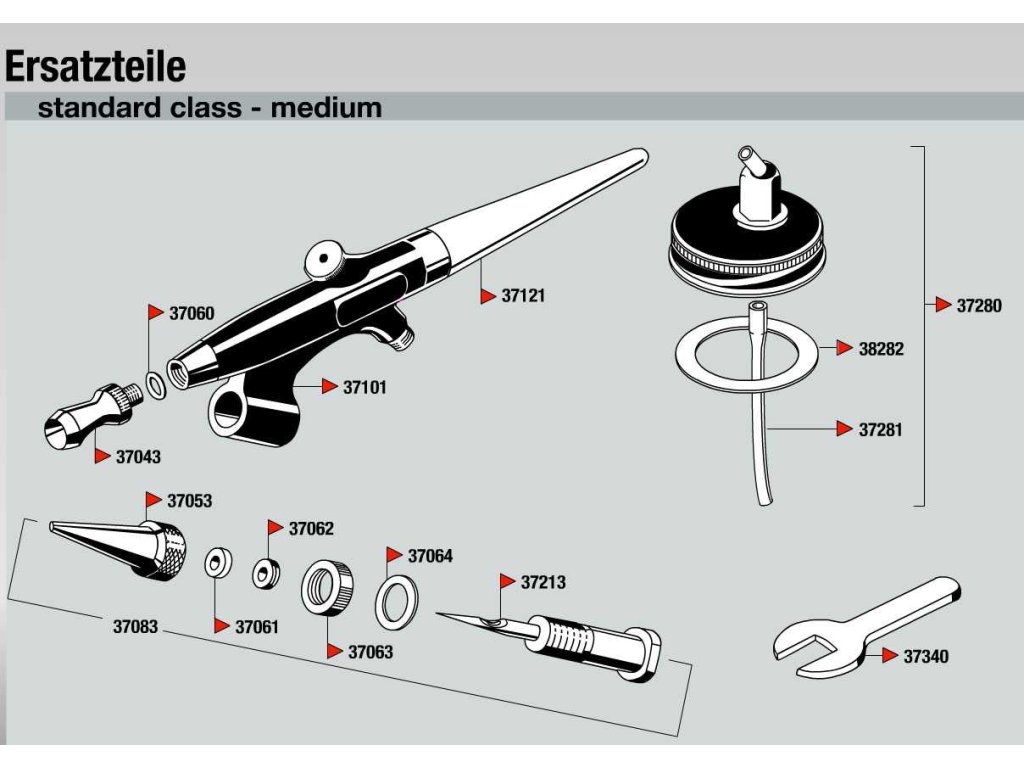 Ersatzteile
standard class - medium

37060
37121
37101
37043
37280
38282
37281
37053
37062
37064
37213
37083
37061
37063
37340