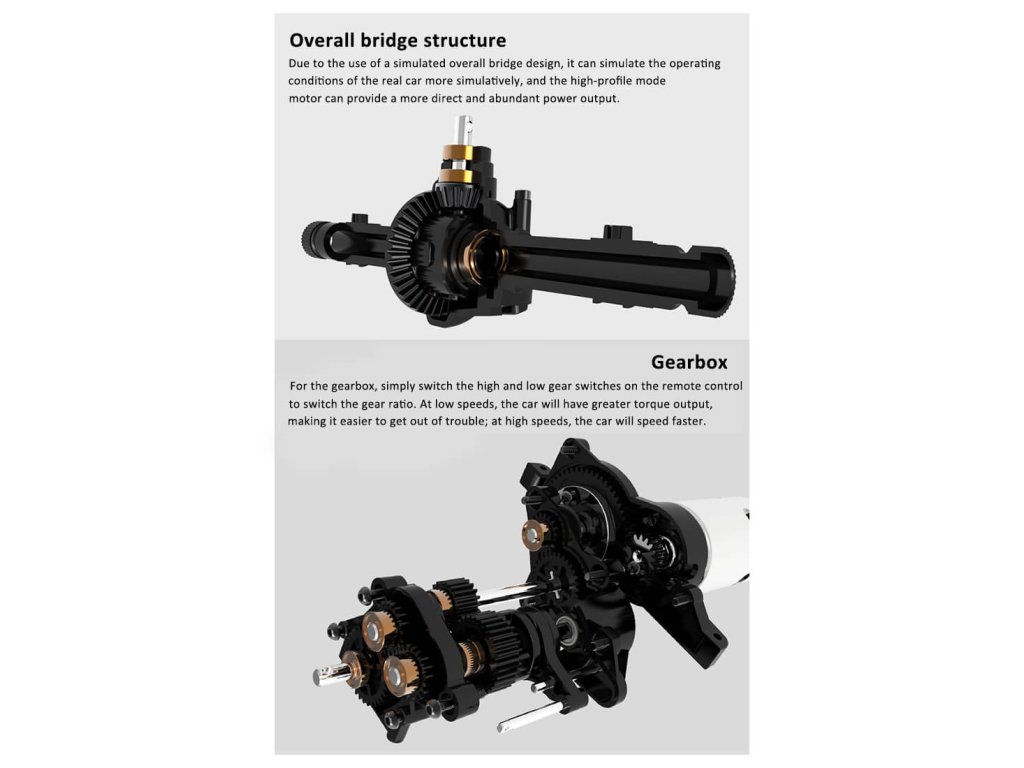 Overall bridge structure

Due to the use of a simulated overall bridge design, it can simulate the operating conditions of the real car more simulatively, and the high-profile mode motor can provide a more direct and abundant power output.

Gearbox

For the gearbox, simply switch the high and low gear switches on the remote control to switch the gear ratio. At low speeds, the car will have greater torque output, making it easier to get out of trouble; at high speeds, the car will speed faster.