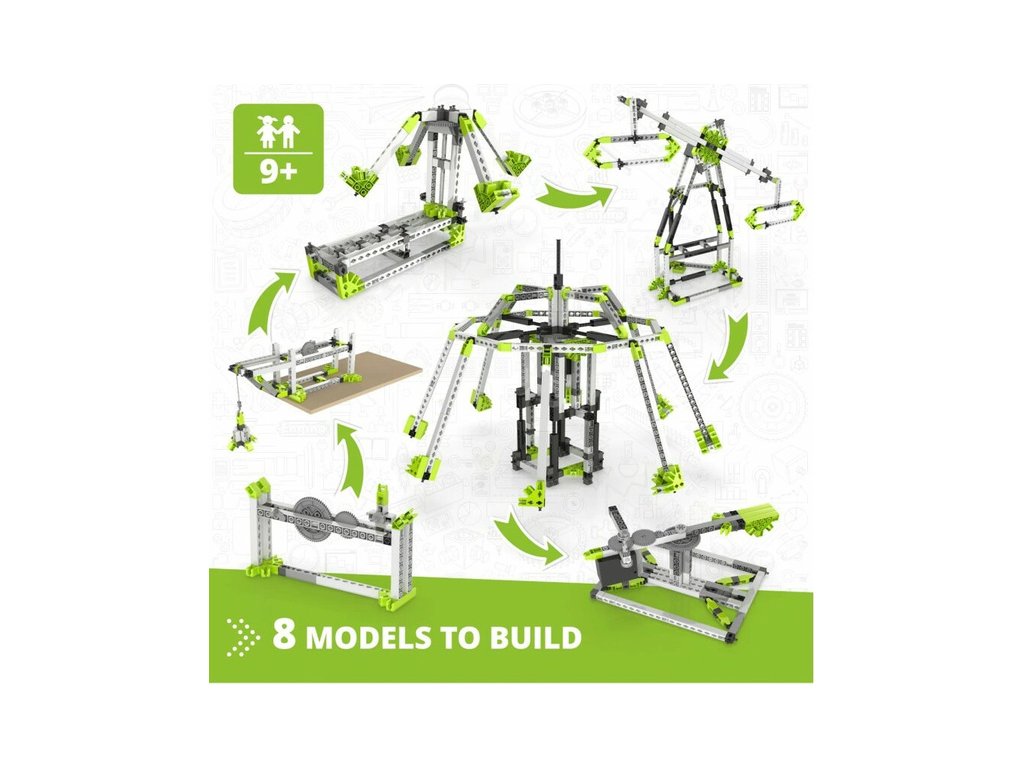 9+

8 MODELS TO BUILD