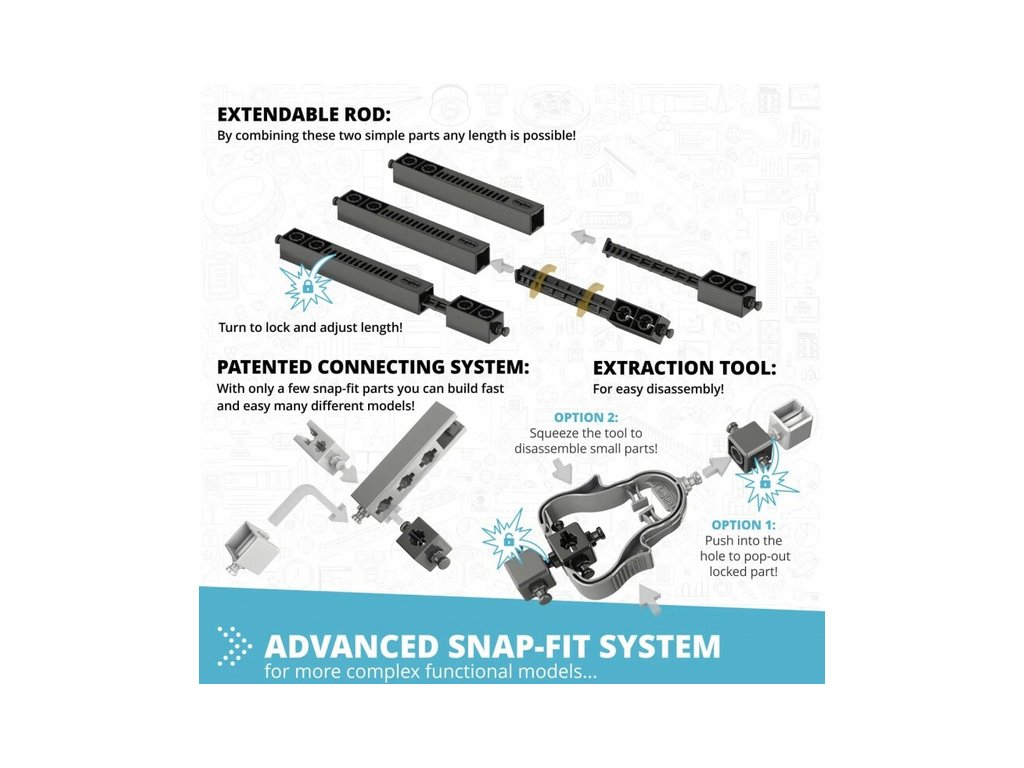 EXTENDABLE ROD:
By combining these two simple parts any length is possible!

Turn to lock and adjust length!

PATENTED CONNECTING SYSTEM:
With only a few snap-fit parts you can build fast and easy many different models!

EXTRACTION TOOL:
For easy disassembly!

OPTION 2:
Squeeze the tool to disassemble small parts!

OPTION 1:
Push into the hole to pop-out locked part!

ADVANCED SNAP-FIT SYSTEM
for more complex functional models...