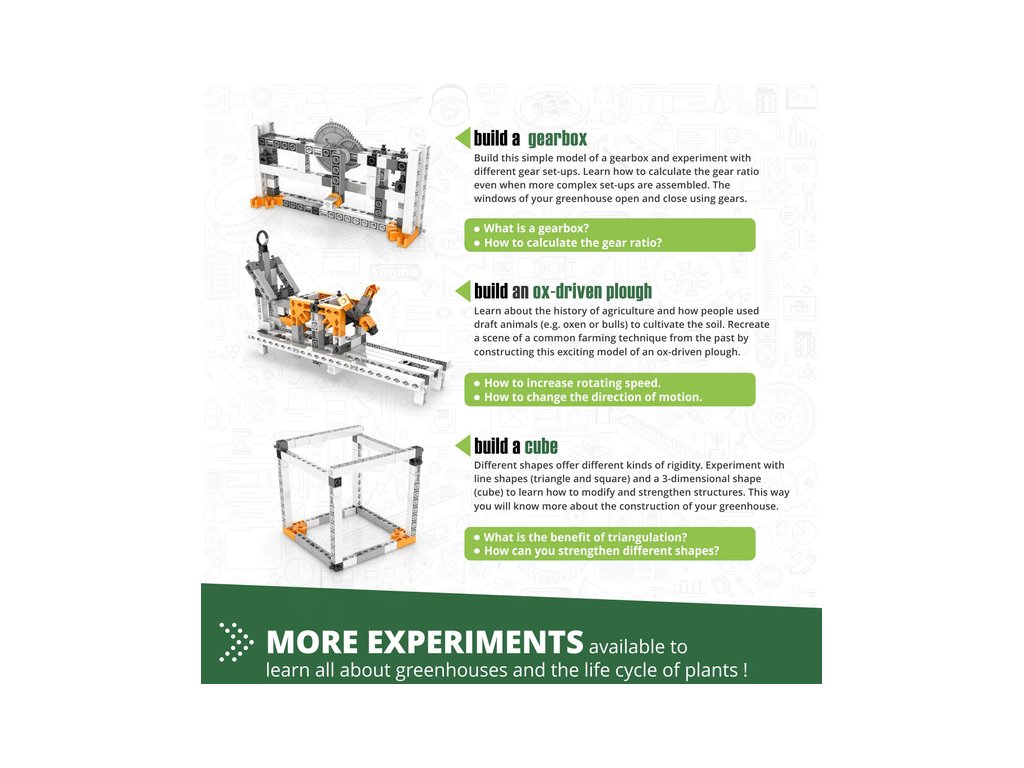 build a gearbox

Build this simple model of a gearbox and experiment with different gear set-ups. Learn how to calculate the gear ratio even when more complex set-ups are assembled. The windows of your greenhouse open and close using gears.

● What is a gearbox?
● How to calculate the gear ratio?

build an ox-driven plough

Learn about the history of agriculture and how people used draft animals (e.g. oxen or bulls) to cultivate the soil. Recreate a scene of a common farming technique from the past by constructing this exciting model of an ox-driven plough.

● How to increase rotating speed.
● How to change the direction of motion.

build a cube

Different shapes offer different kinds of rigidity. Experiment with line shapes (triangle and square) and a 3-dimensional shape (cube) to learn how to modify and strengthen structures. This way you will know more about the construction of your greenhouse.

● What is the benefit of triangulation?
● How can you strengthen different shapes?

MORE EXPERIMENTS available to learn all about greenhouses and the life cycle of plants !