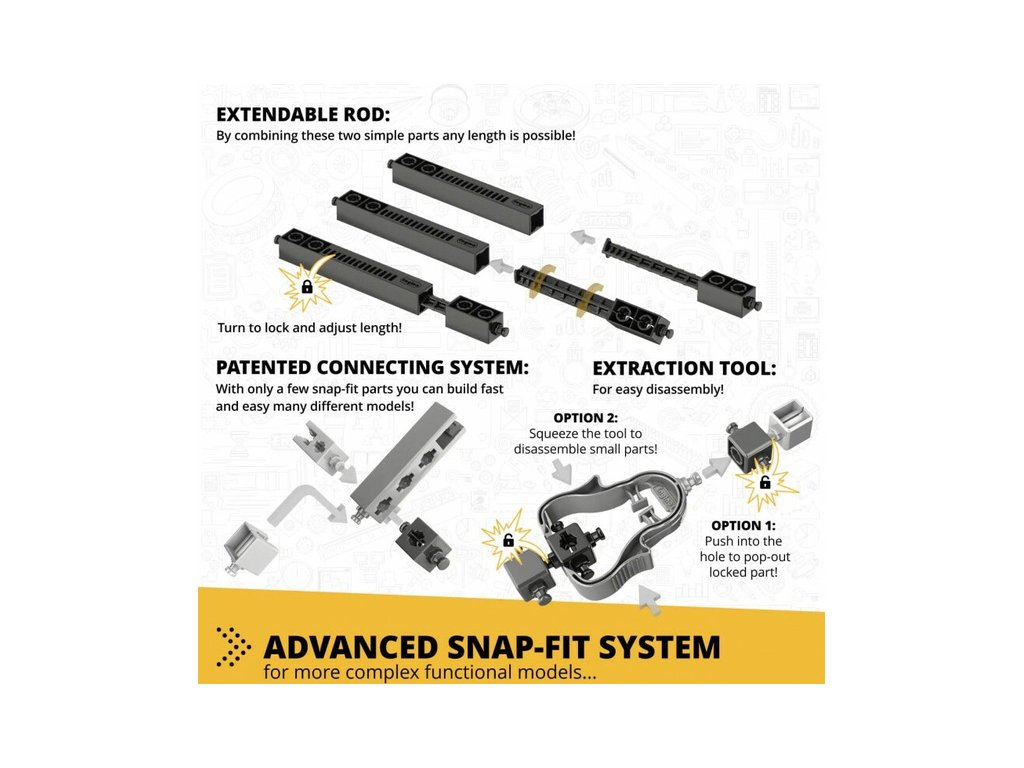 EXTENDABLE ROD:
By combining these two simple parts any length is possible!

Turn to lock and adjust length!

PATENTED CONNECTING SYSTEM:
With only a few snap-fit parts you can build fast and easy many different models!

EXTRACTION TOOL:
For easy disassembly!

OPTION 2:
Squeeze the tool to disassemble small parts!

OPTION 1:
Push into the hole to pop-out locked part!

ADVANCED SNAP-FIT SYSTEM
for more complex functional models...