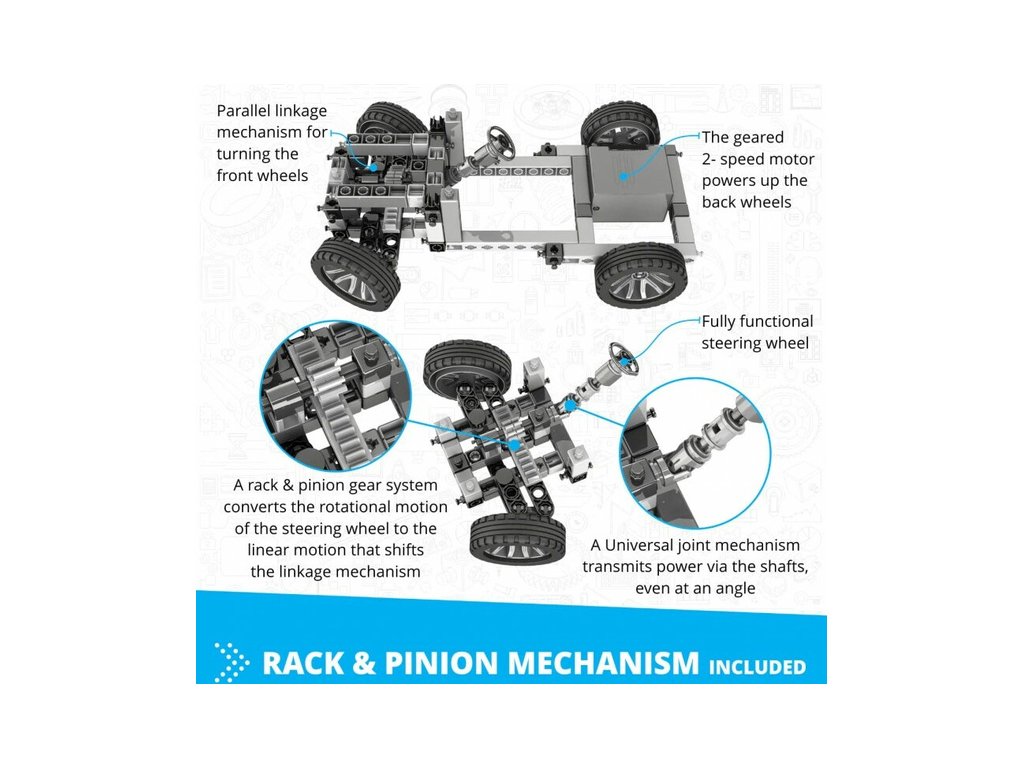 Parallel linkage mechanism for turning the front wheels

The geared 2- speed motor powers up the back wheels

Fully functional steering wheel

A rack & pinion gear system converts the rotational motion of the steering wheel to the linear motion that shifts the linkage mechanism

A Universal joint mechanism transmits power via the shafts, even at an angle

RACK & PINION MECHANISM INCLUDED