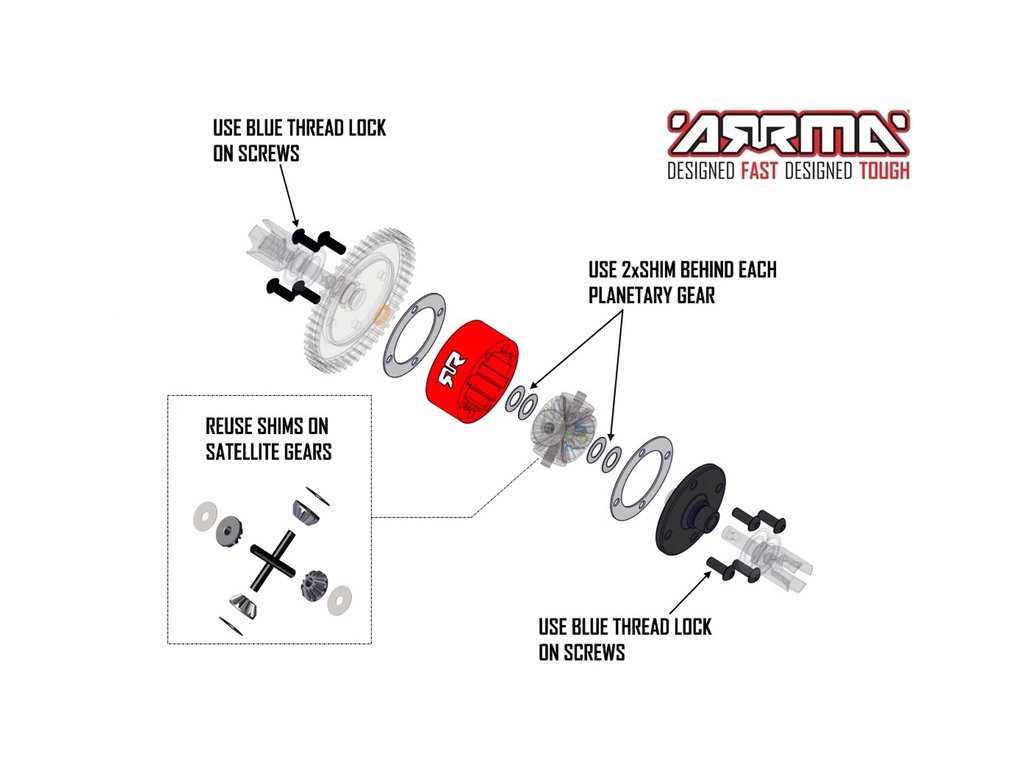 USE BLUE THREAD LOCK ON SCREWS

ARRMA
DESIGNED FAST DESIGNED TOUGH

USE 2xSHIM BEHIND EACH PLANETARY GEAR

REUSE SHIMS ON SATELLITE GEARS

USE BLUE THREAD LOCK ON SCREWS