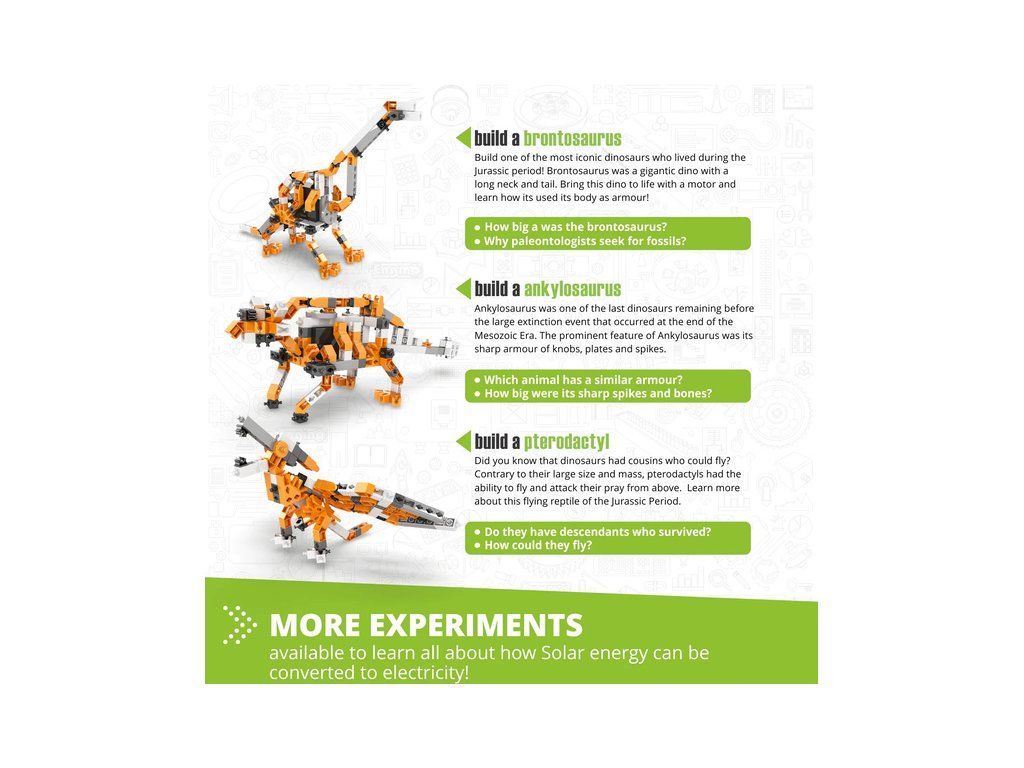 build a brontosaurus

Build one of the most iconic dinosaurs who lived during the Jurassic period! Brontosaurus was a gigantic dino with a long neck and tail. Bring this dino to life with a motor and learn how its used its body as armour!

● How big a was the brontosaurus?
● Why paleontologists seek for fossils?

build a ankylosaurus

Ankylosaurus was one of the last dinosaurs remaining before the large extinction event that occurred at the end of the Mesozoic Era. The prominent feature of Ankylosaurus was its sharp armour of knobs, plates and spikes.

● Which animal has a similar armour?
● How big were its sharp spikes and bones?

build a pterodactyl

Did you know that dinosaurs had cousins who could fly? Contrary to their large size and mass, pterodactyls had the ability to fly and attack their pray from above. Learn more about this flying reptile of the Jurassic Period.

● Do they have descendants who survived?
● How could they fly?

MORE EXPERIMENTS
available to learn all about how Solar energy can be converted to electricity!