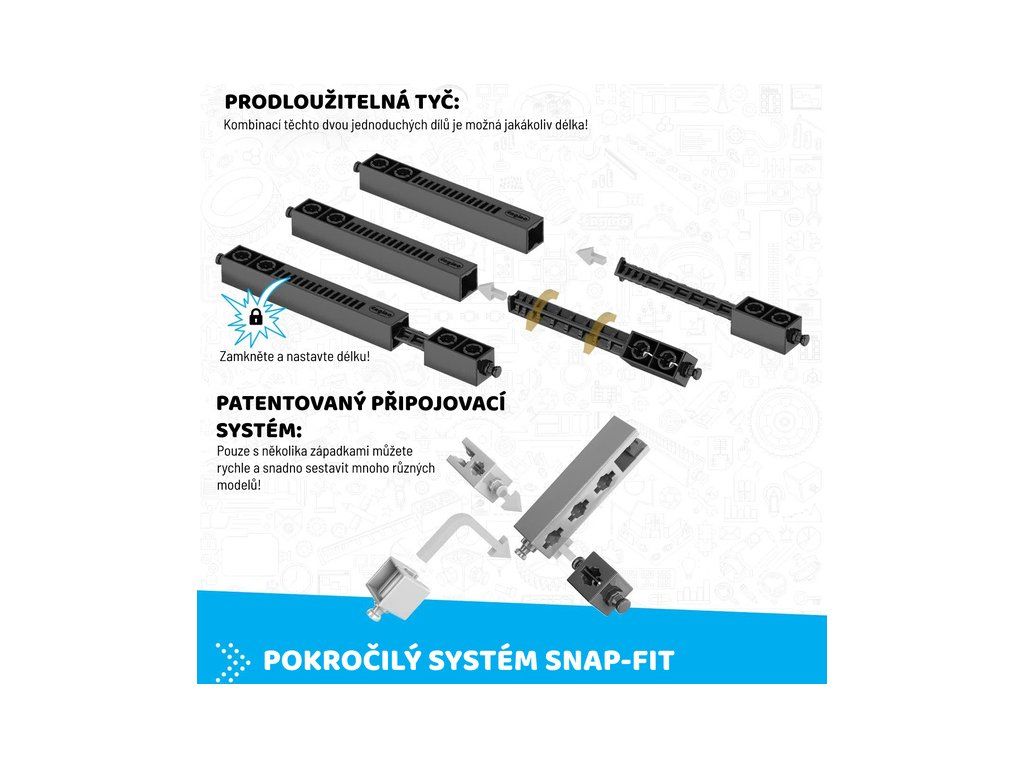 PRODLOUŽITELNÁ TYČ:
Kombinací těchto dvou jednoduchých dílů je možná jakákoliv délka!

Zamkněte a nastavte délku!

PATENTOVANÝ PŘIPOJOVACÍ SYSTÉM:
Pouze s několika západkami můžete rychle a snadno sestavit mnoho různých modelů!

POKROČILÝ SYSTÉM SNAP-FIT