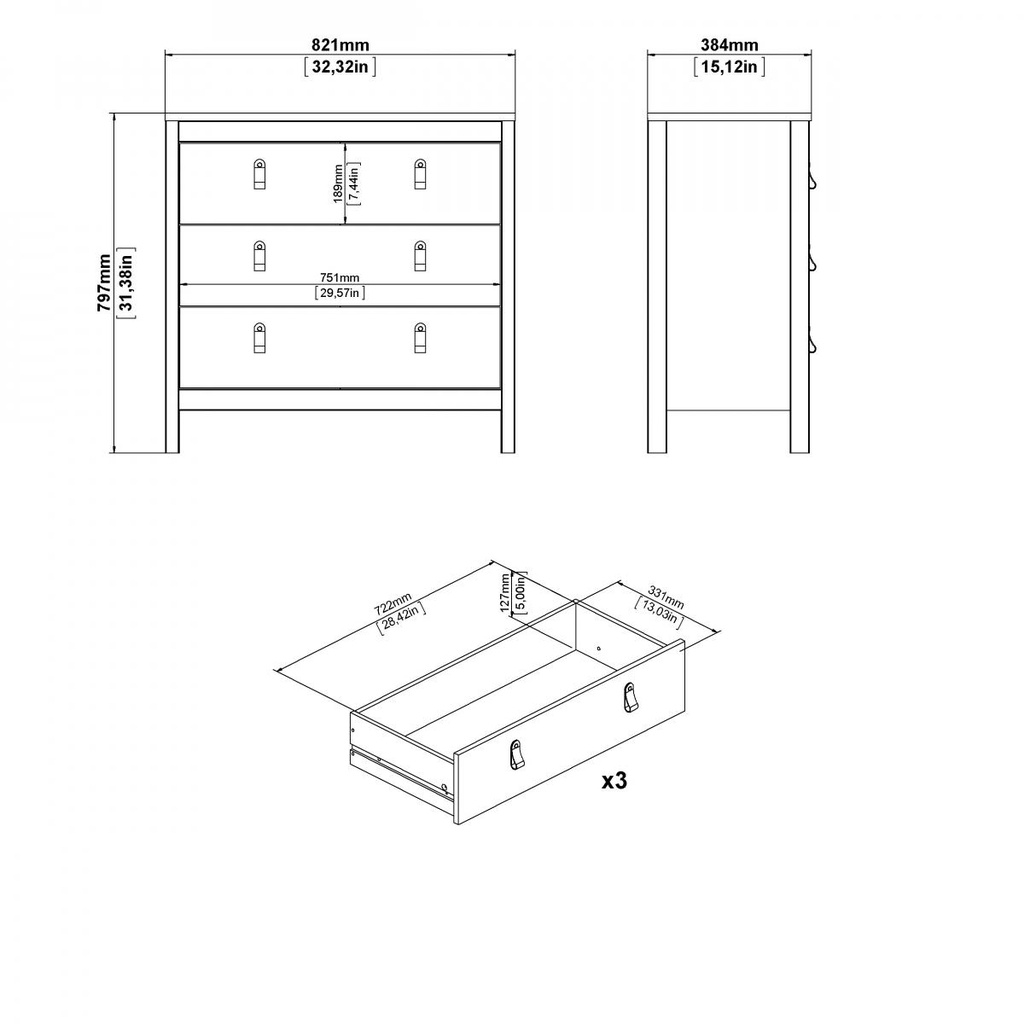 821mm
[32,32in]

384mm
[15,12in]

797mm
[31,38in]

189mm
[7,44in]

751mm
[29,57in]

722mm
[28,42in]

127mm
[5,00in]

331mm
[13,03in]

x3