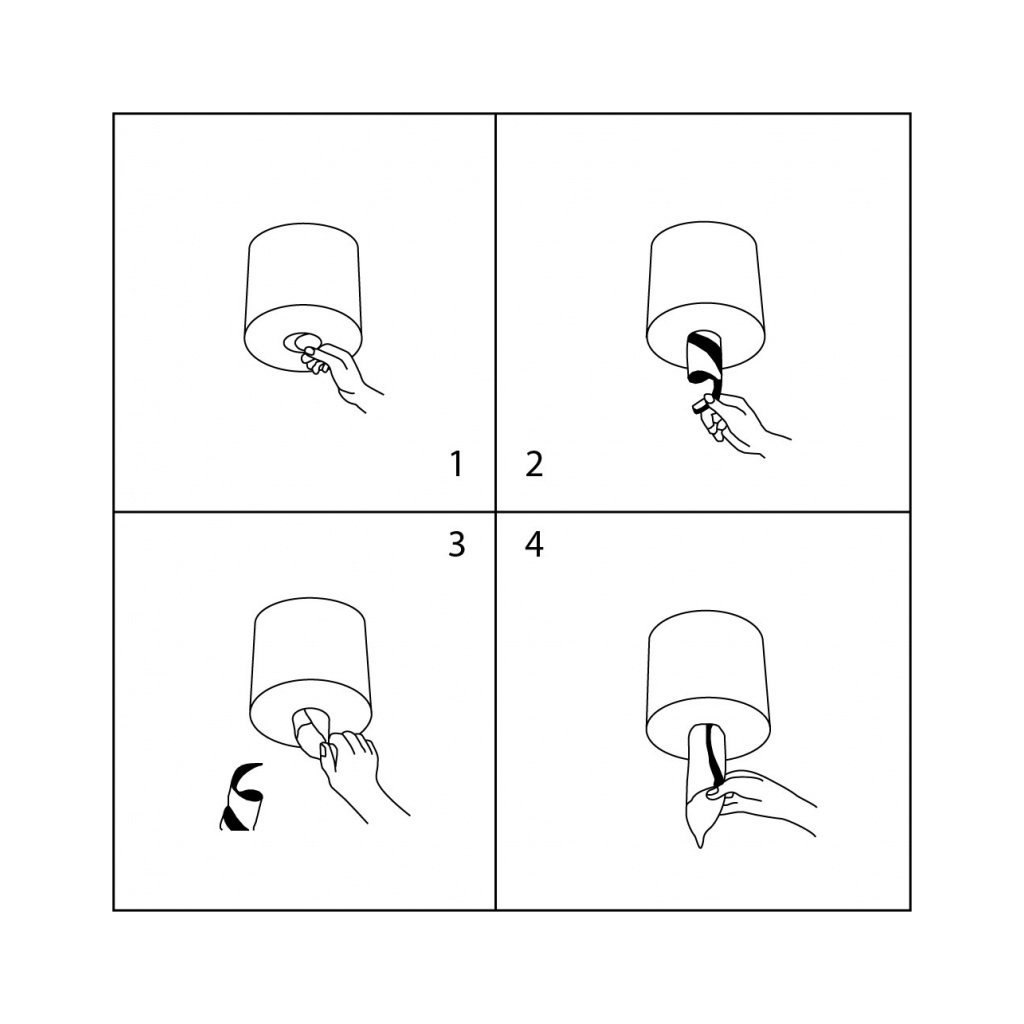 1

2

3

4