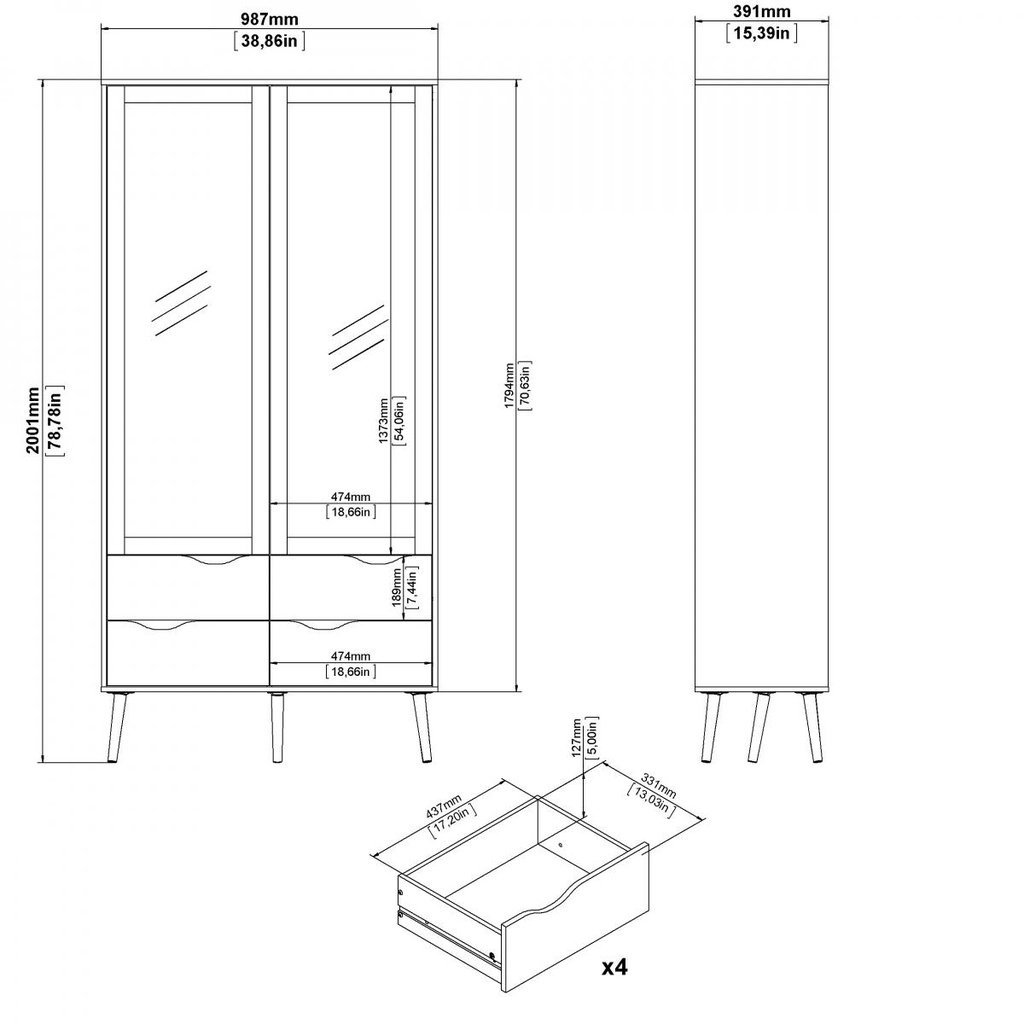 987mm
[38,86in]

391mm
[15,39in]

2001mm
[78,78in]

1373mm
[54,06in]

1794mm
[70,63in]

474mm
[18,66in]

189mm
[7,44in]

474mm
[18,66in]

127mm
[5,00in]

331mm
[13,03in]

437mm
[17,20in]

x4