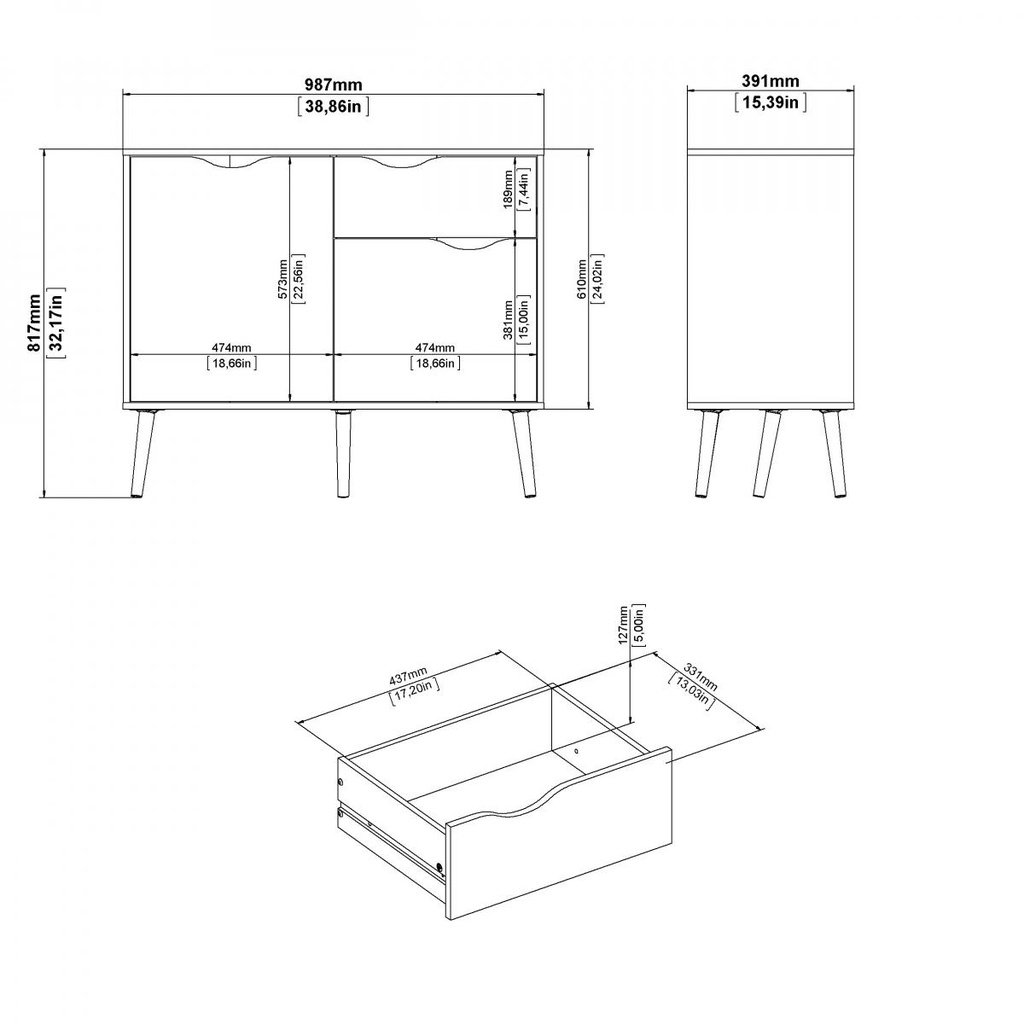 987mm
[38,86in]

391mm
[15,39in]

817mm
[32,17in]

573mm
[22,56in]

189mm
[7,44in]

381mm
[15,00in]

610mm
[24,02in]

474mm
[18,66in]

474mm
[18,66in]

437mm
[17,20in]

127mm
[5,00in]

331mm
[13,03in]