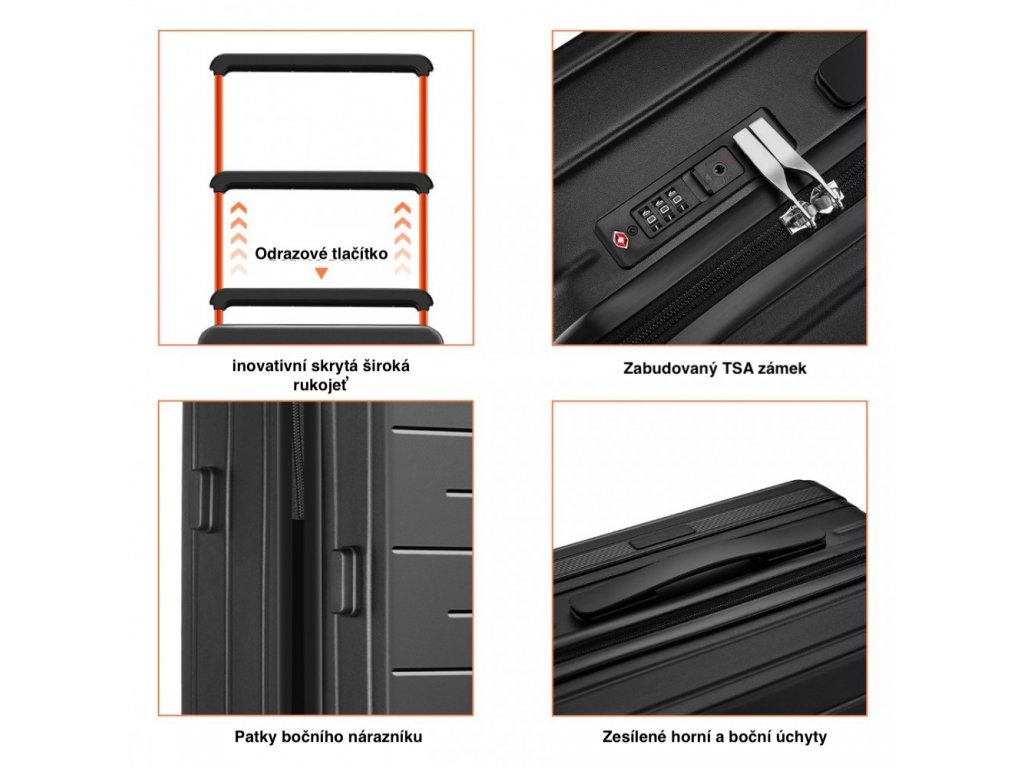 Odrazové tlačítko

inovativní skrytá široká rukojeť

Zabudovaný TSA zámek

Patky bočního nárazníku

Zesílené horní a boční úchyty