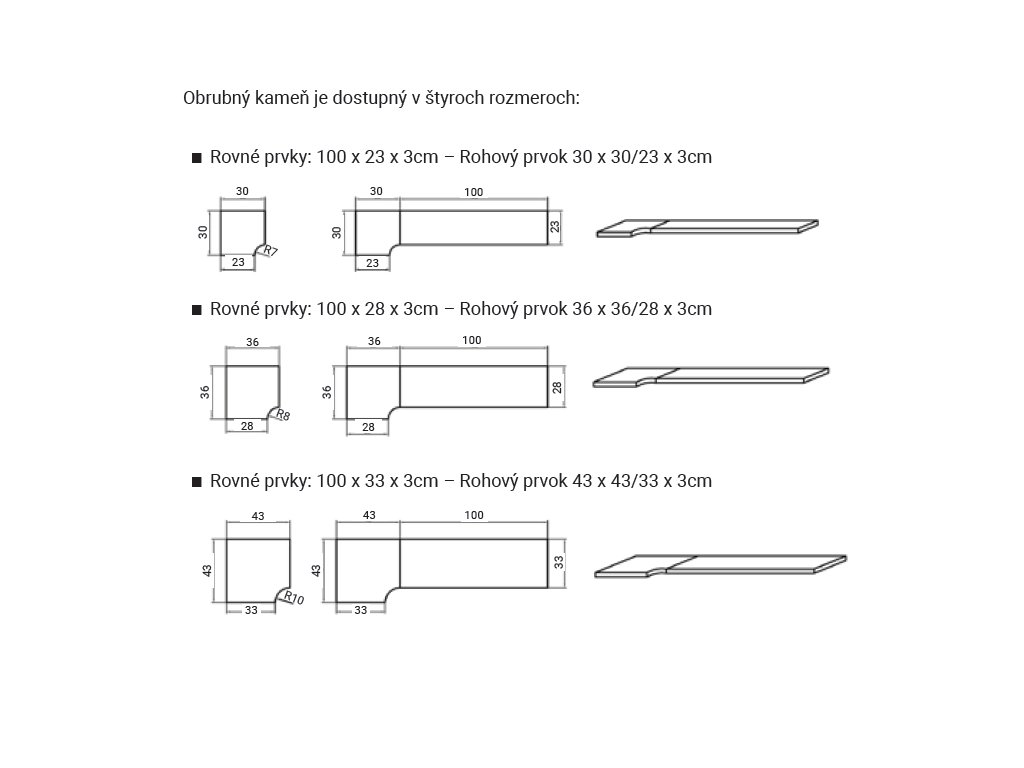 Obrubný kameň je dostupný v štyroch rozmeroch:

■ Rovné prvky: 100 x 23 x 3cm – Rohový prvok 30 x 30/23 x 3cm

30
30
23
R7
30
100
30
23
23

■ Rovné prvky: 100 x 28 x 3cm – Rohový prvok 36 x 36/28 x 3cm

36
36
28
R8
36
100
36
28
28

■ Rovné prvky: 100 x 33 x 3cm – Rohový prvok 43 x 43/33 x 3cm

43
43
33
R10
43
100
43
33
33