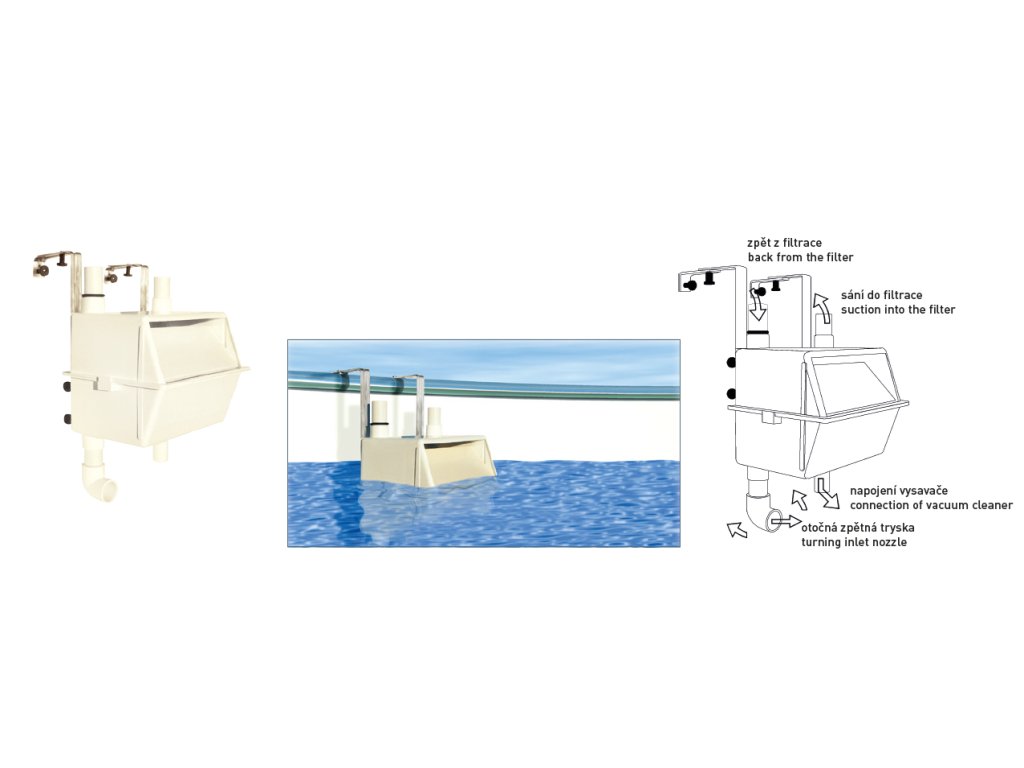 zpět z filtrace
back from the filter

sání do filtrace
suction into the filter

napojení vysavače
connection of vacuum cleaner

otočná zpětná tryska
turning inlet nozzle