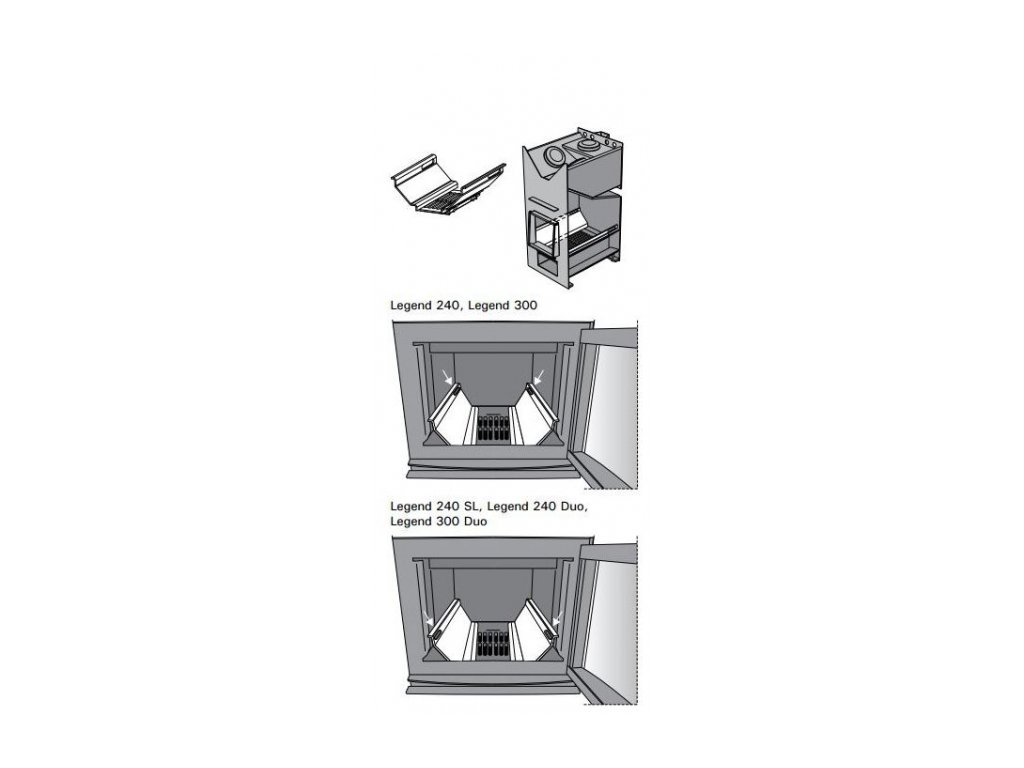 Legend 240, Legend 300

Legend 240 SL, Legend 240 Duo, Legend 300 Duo