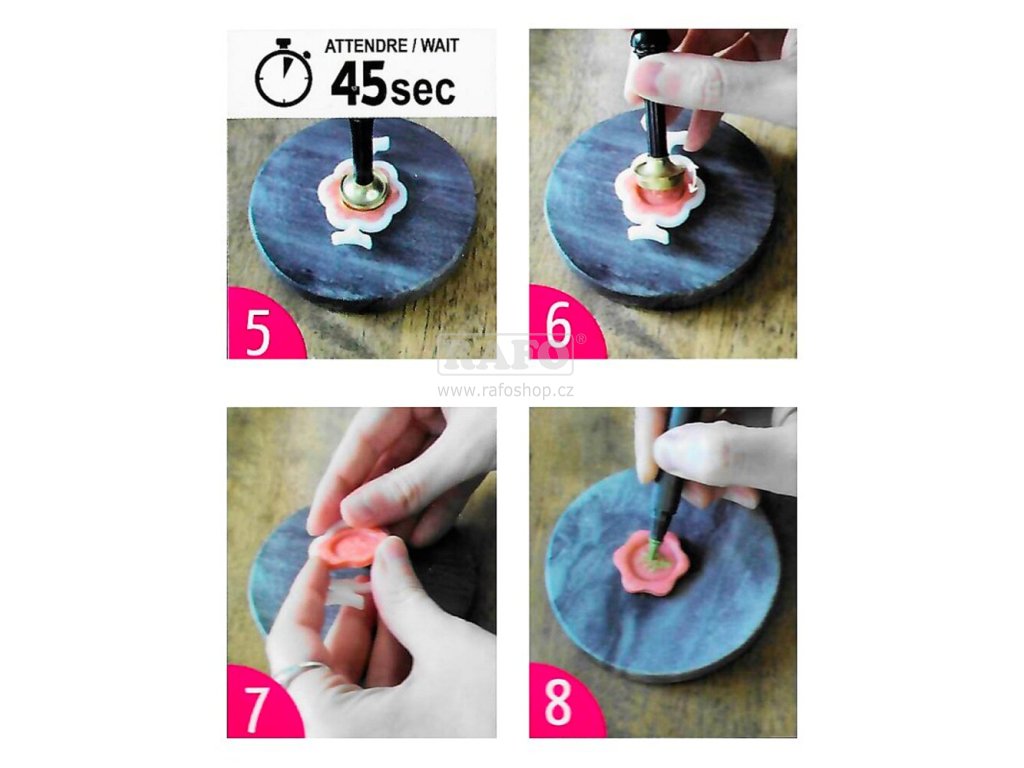 ATTENDRE / WAIT
45sec

5

6

RAFO®
www.rafoshop.cz

7

8