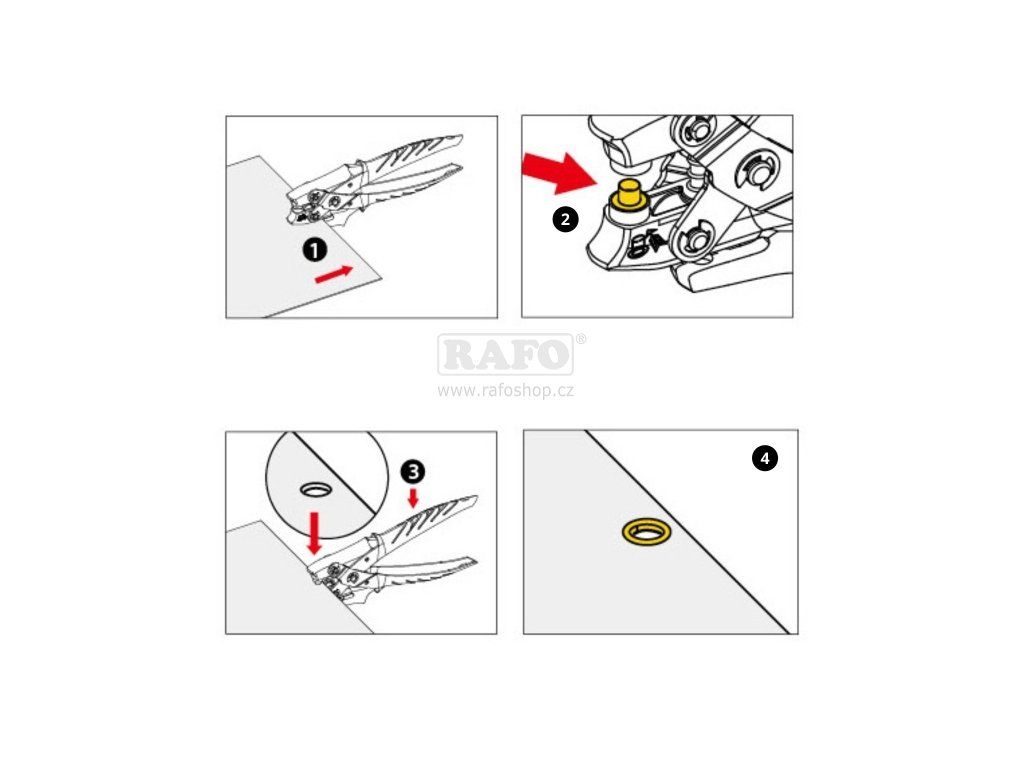 1

2

RAFO®
www.rafoshop.cz

3

4