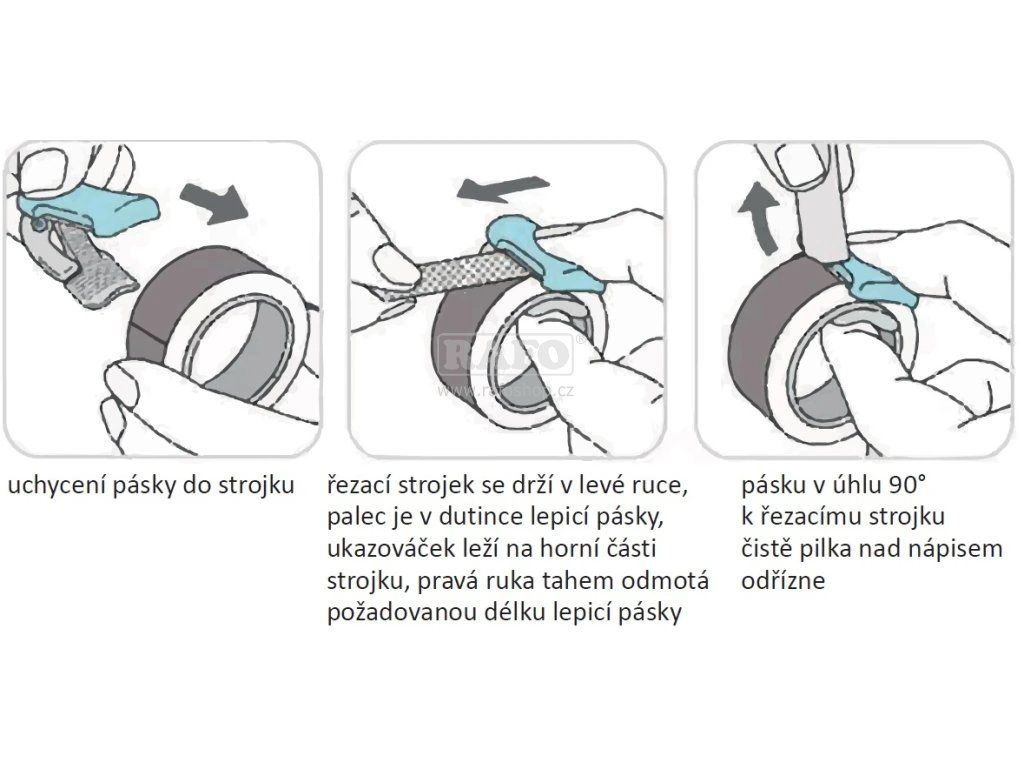 RAFO®
rafoshop.cz

uchycení pásky do strojku

řezací strojek se drží v levé ruce, palec je v dutince lepicí pásky, ukazováček leží na horní části strojku, pravá ruka tahem odmotá požadovanou délku lepicí pásky

pásku v úhlu 90° k řezacímu strojku čistě pilka nad nápisem odřízne