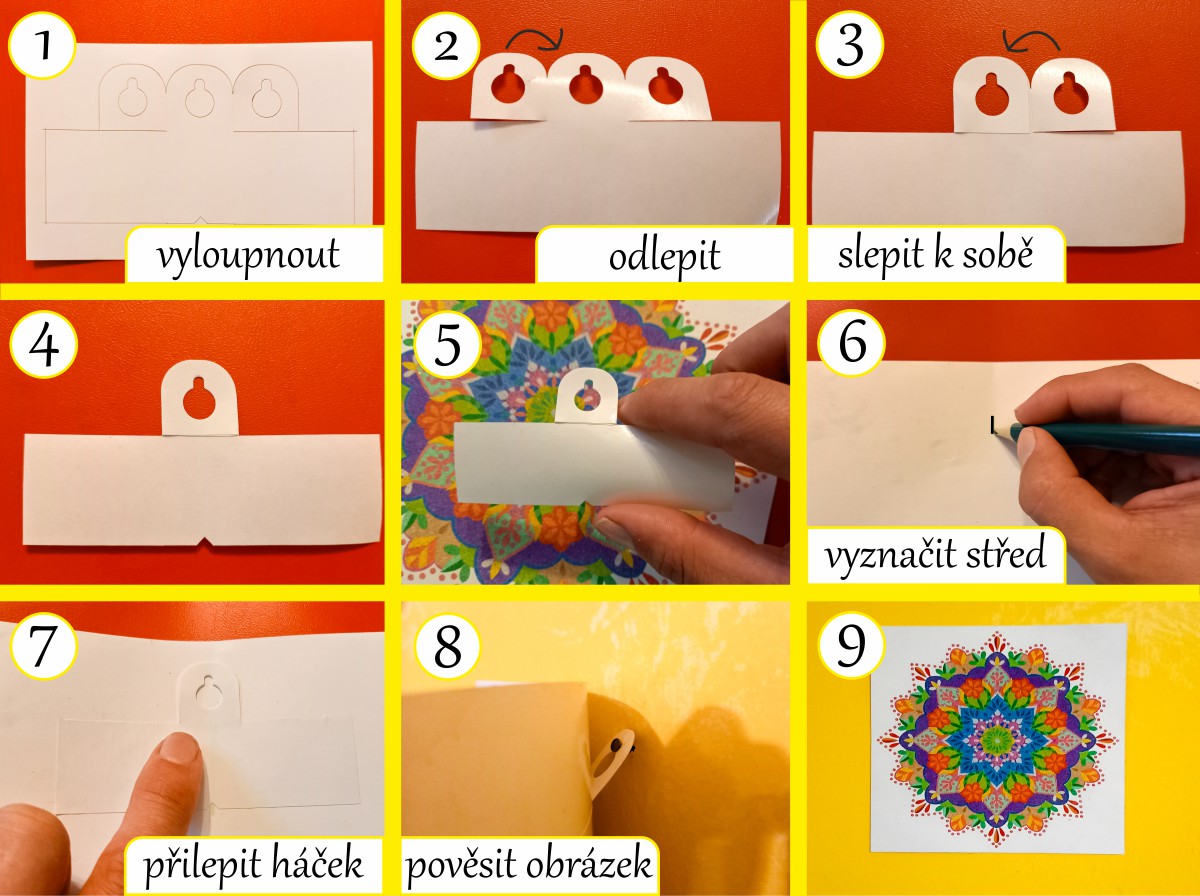 1
vyloupnout

2
odlepit

3
slepit k sobě

4

5

6
vyznačit střed

7
přilepit háček

8
pověsit obrázek

9