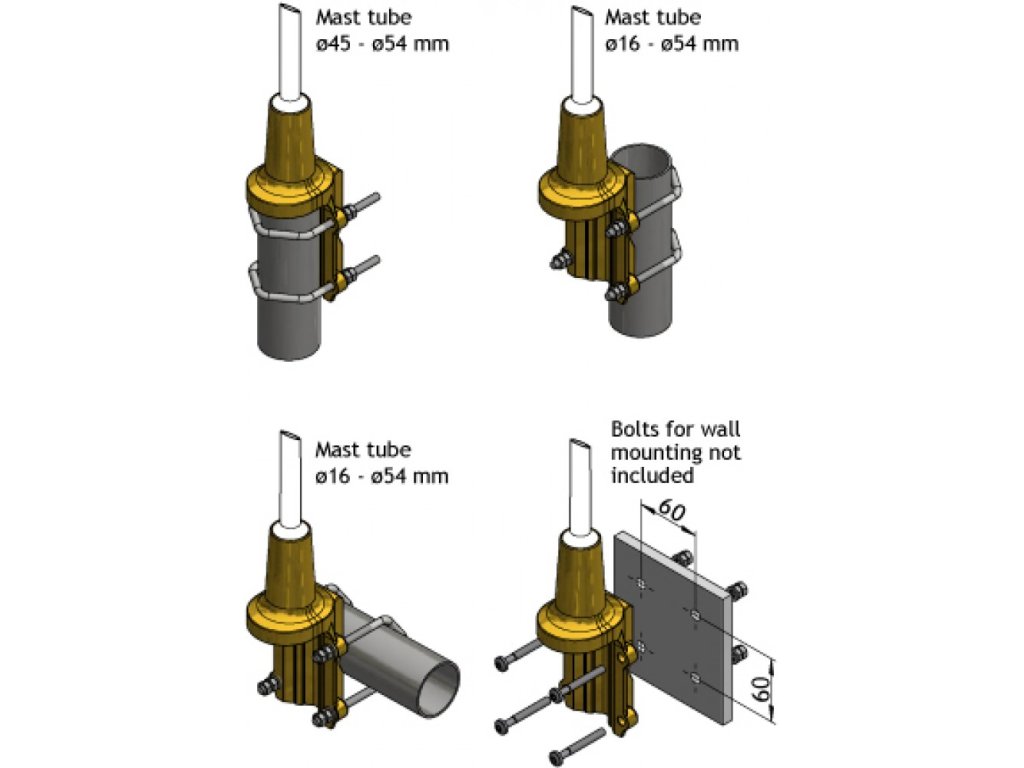 Mast tube
ø45 - ø54 mm

Mast tube
ø16 - ø54 mm

Mast tube
ø16 - ø54 mm

Bolts for wall mounting not included

60

60