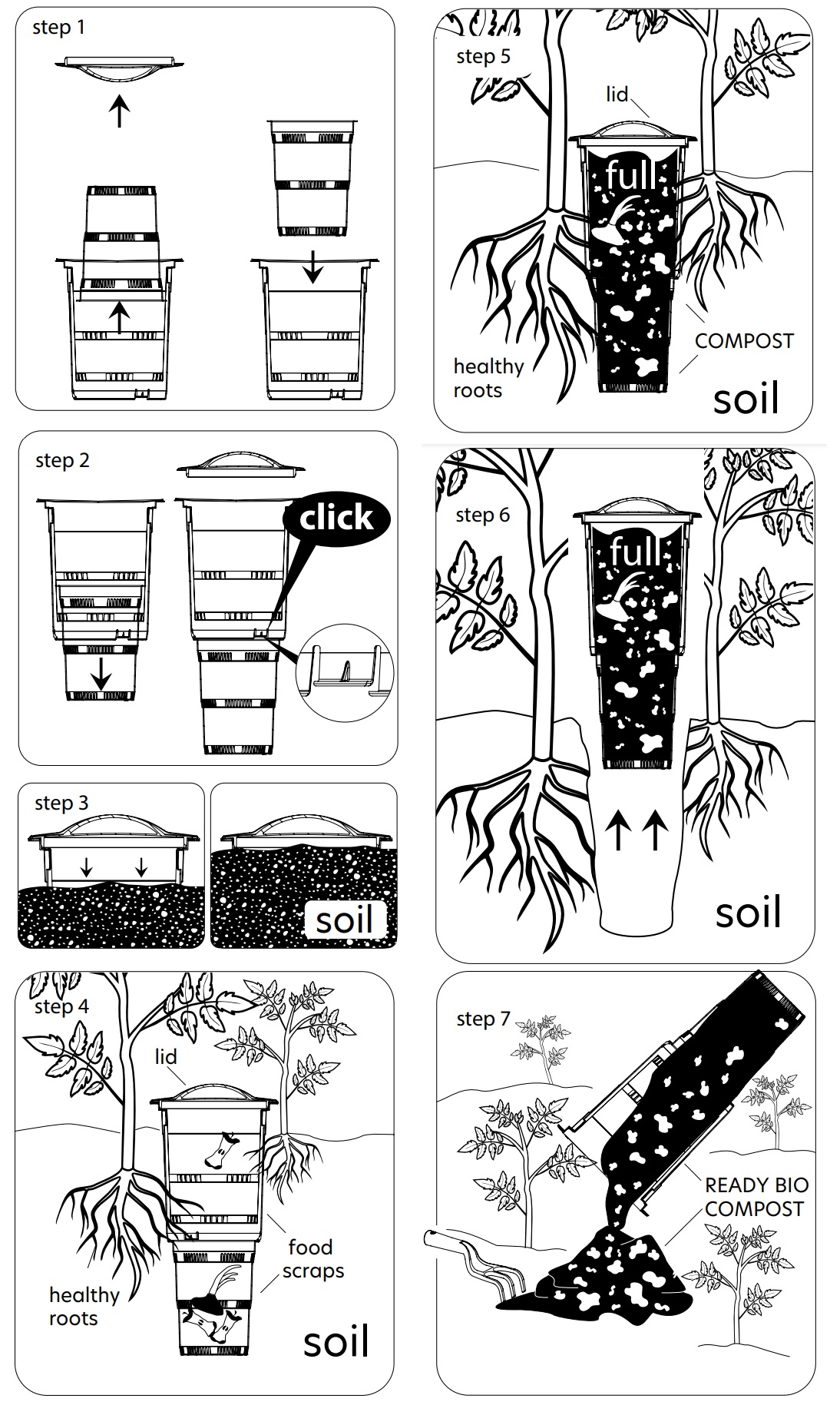 step 1

step 2

click

step 3

soil

step 4

lid

food scraps

healthy roots

soil

step 5

lid

full

COMPOST

healthy roots

soil

step 6

full

soil

step 7

READY BIO COMPOST