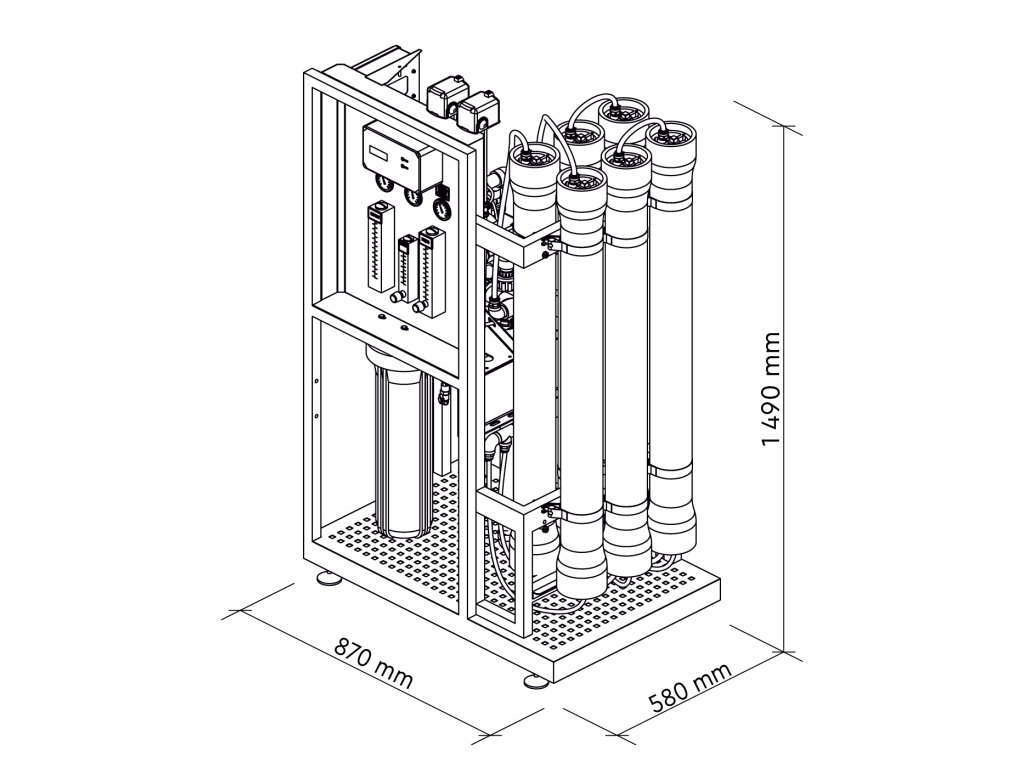 1 490 mm

870 mm

580 mm