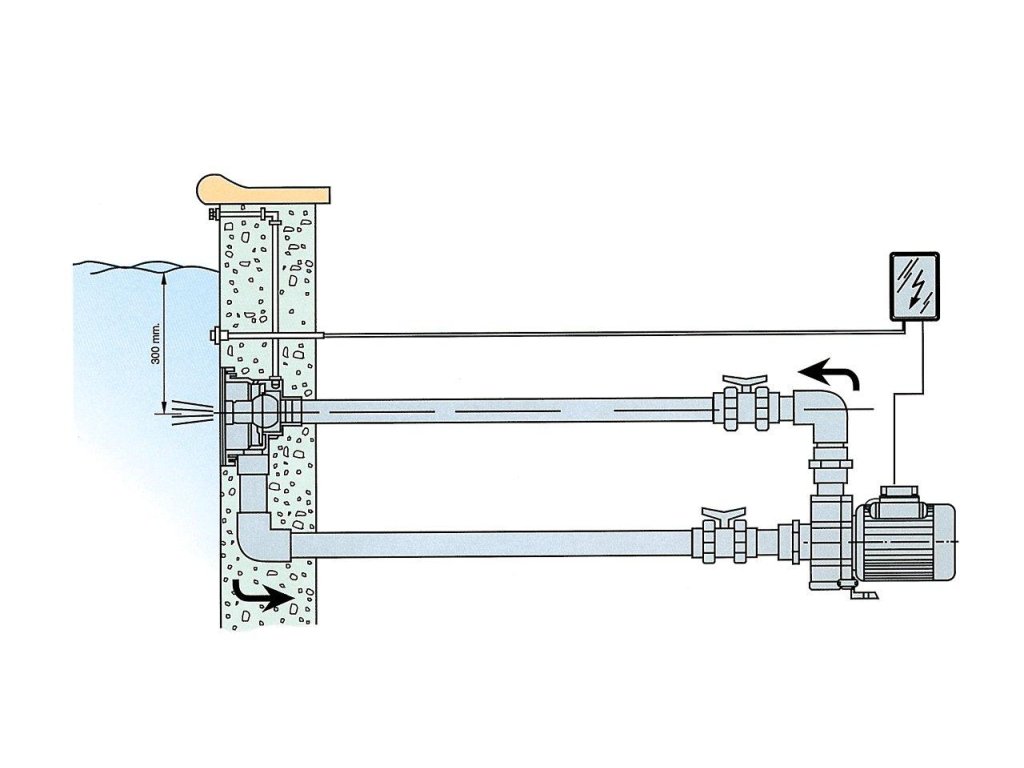 300 mm.