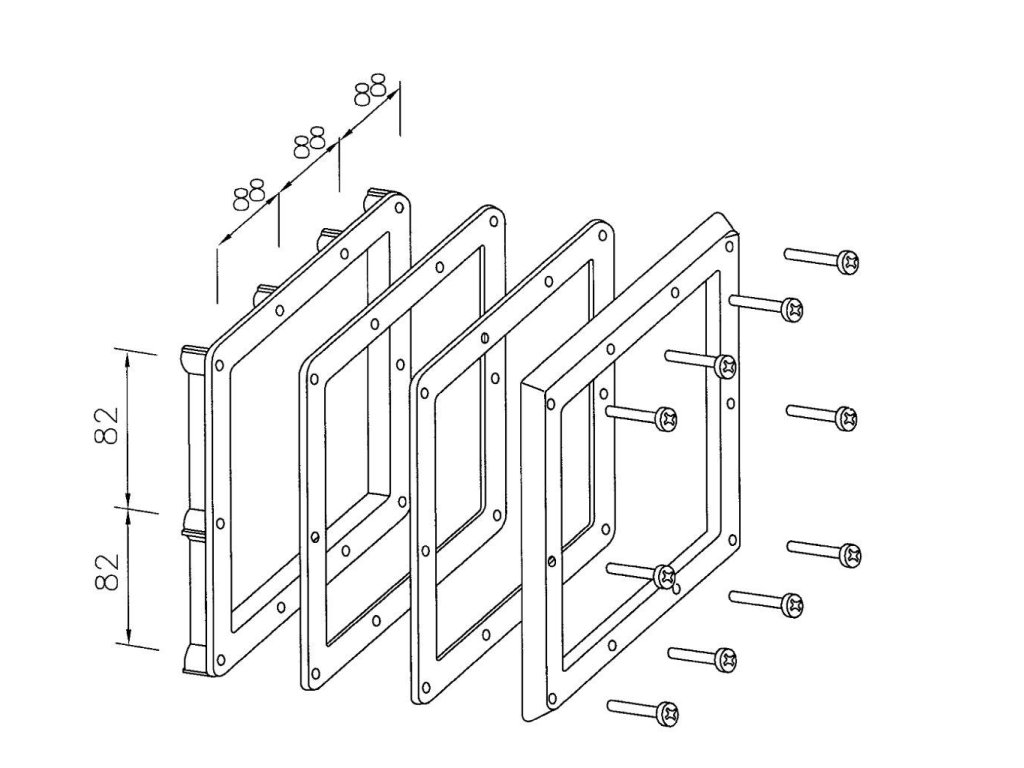 88
88
88
82
82