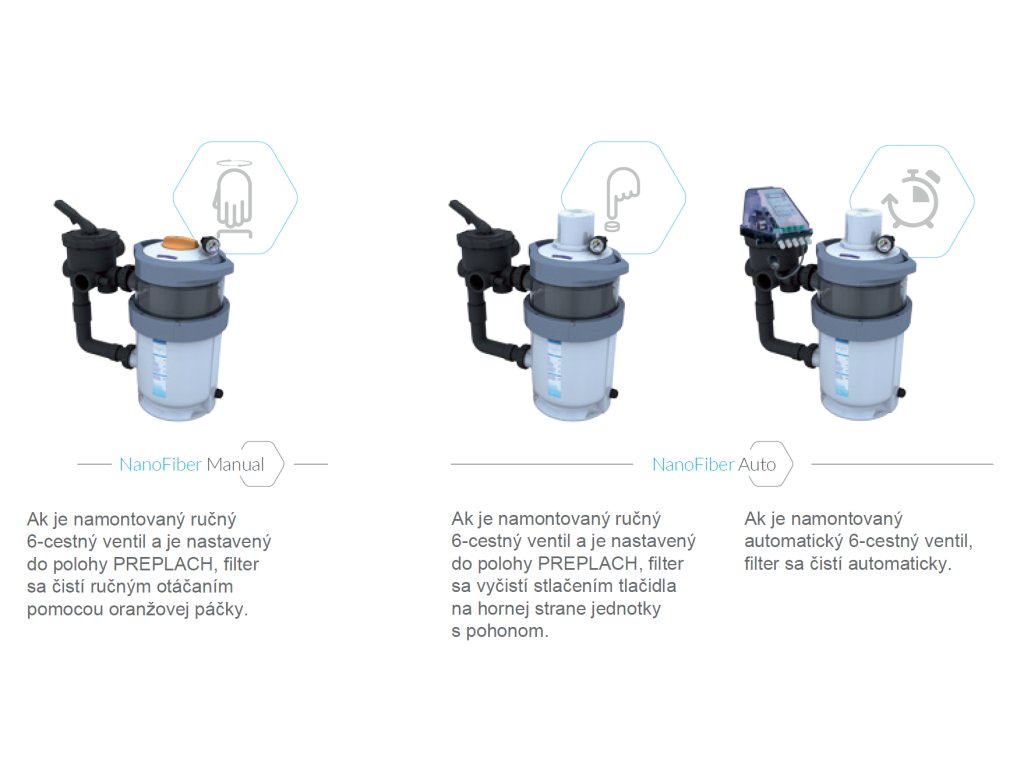 NanoFiber Manual

Ak je namontovaný ručný 6-cestný ventil a je nastavený do polohy PREPLACH, filter sa čistí ručným otáčaním pomocou oranžovej páčky.

NanoFiber Auto

Ak je namontovaný ručný 6-cestný ventil a je nastavený do polohy PREPLACH, filter sa vyčistí stlačením tlačidla na hornej strane jednotky s pohonom.

Ak je namontovaný automatický 6-cestný ventil, filter sa čistí automaticky.